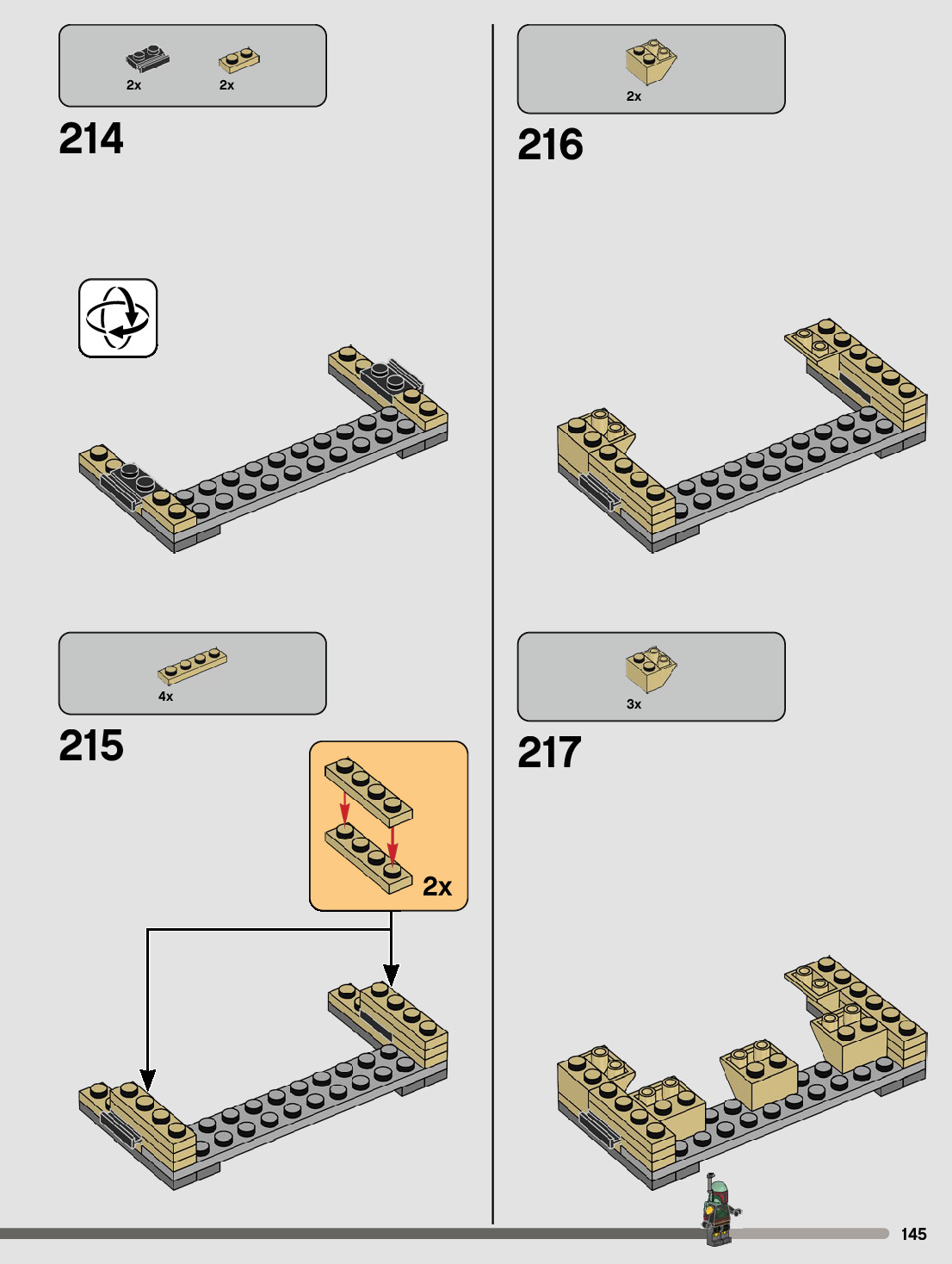 2x 2x

214

4x

215

2x

2x

216

3x

217

145