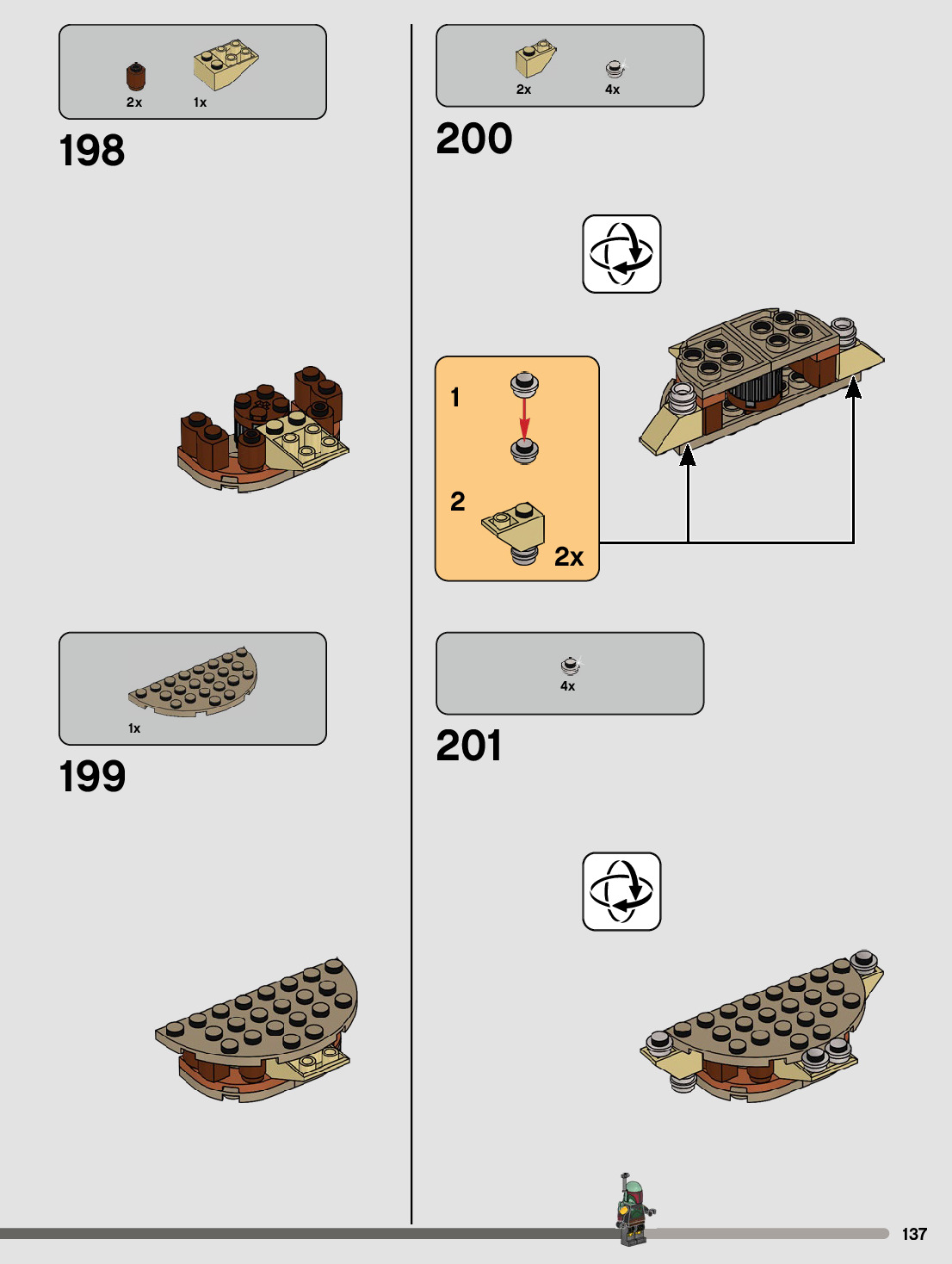 2x 1x

198

1x

199

2x 4x

200

1

2

2x

4x

201

137