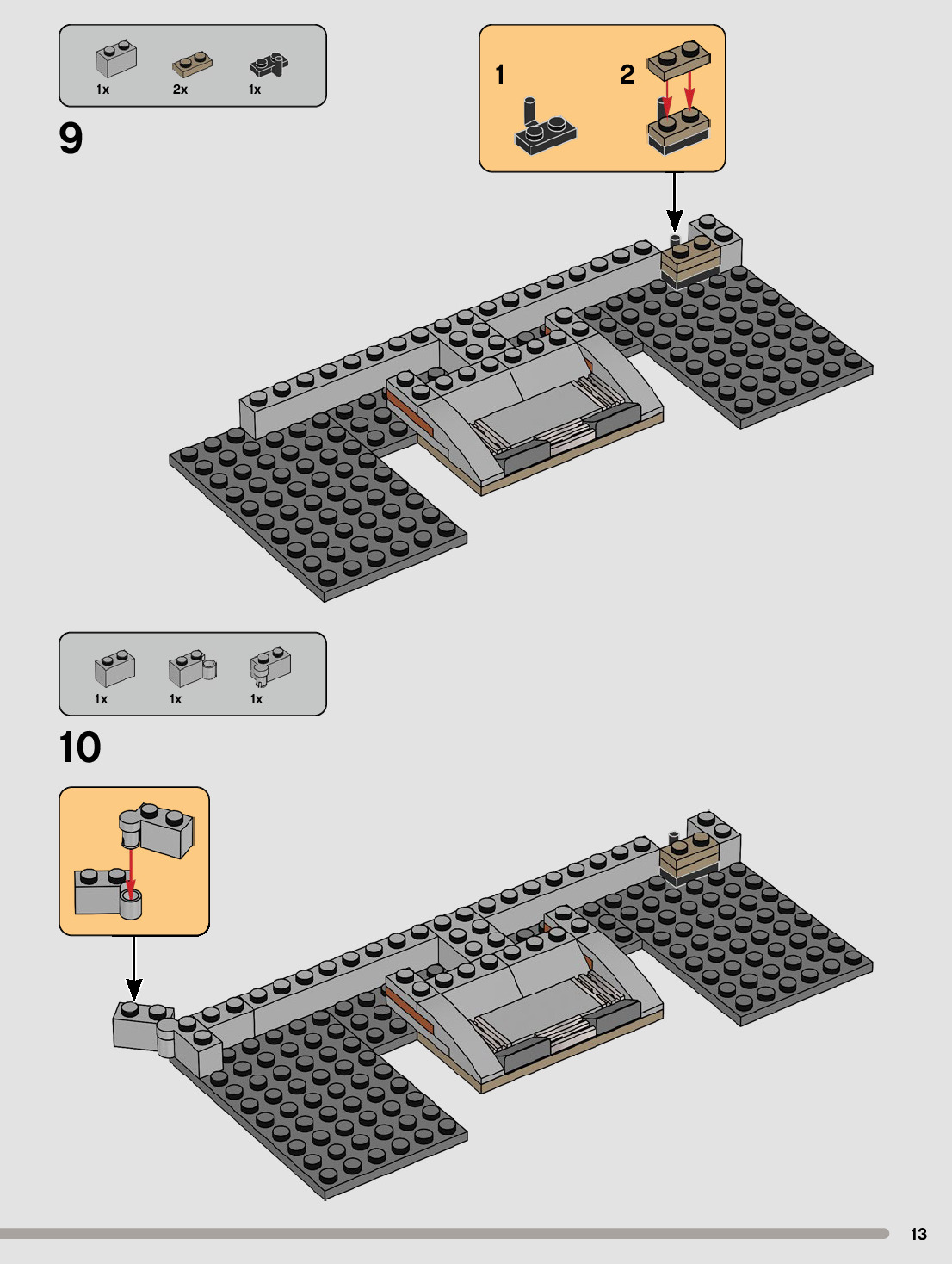 1x 2x 1x

9

1 2

1x 1x 1x

10

13