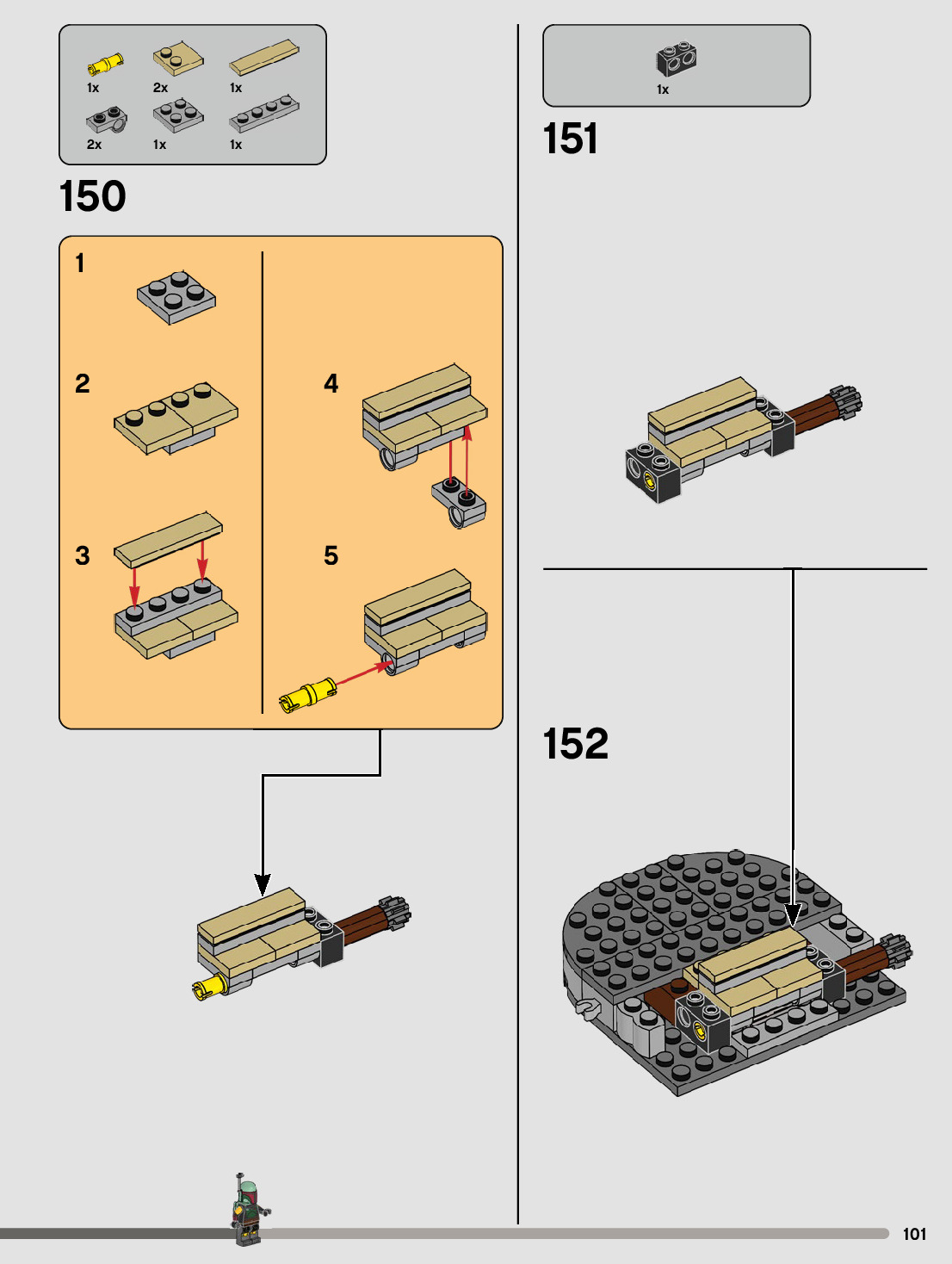 1x 2x 1x
2x 1x 1x

150

1

2

3

4

5

1x

151

152

101