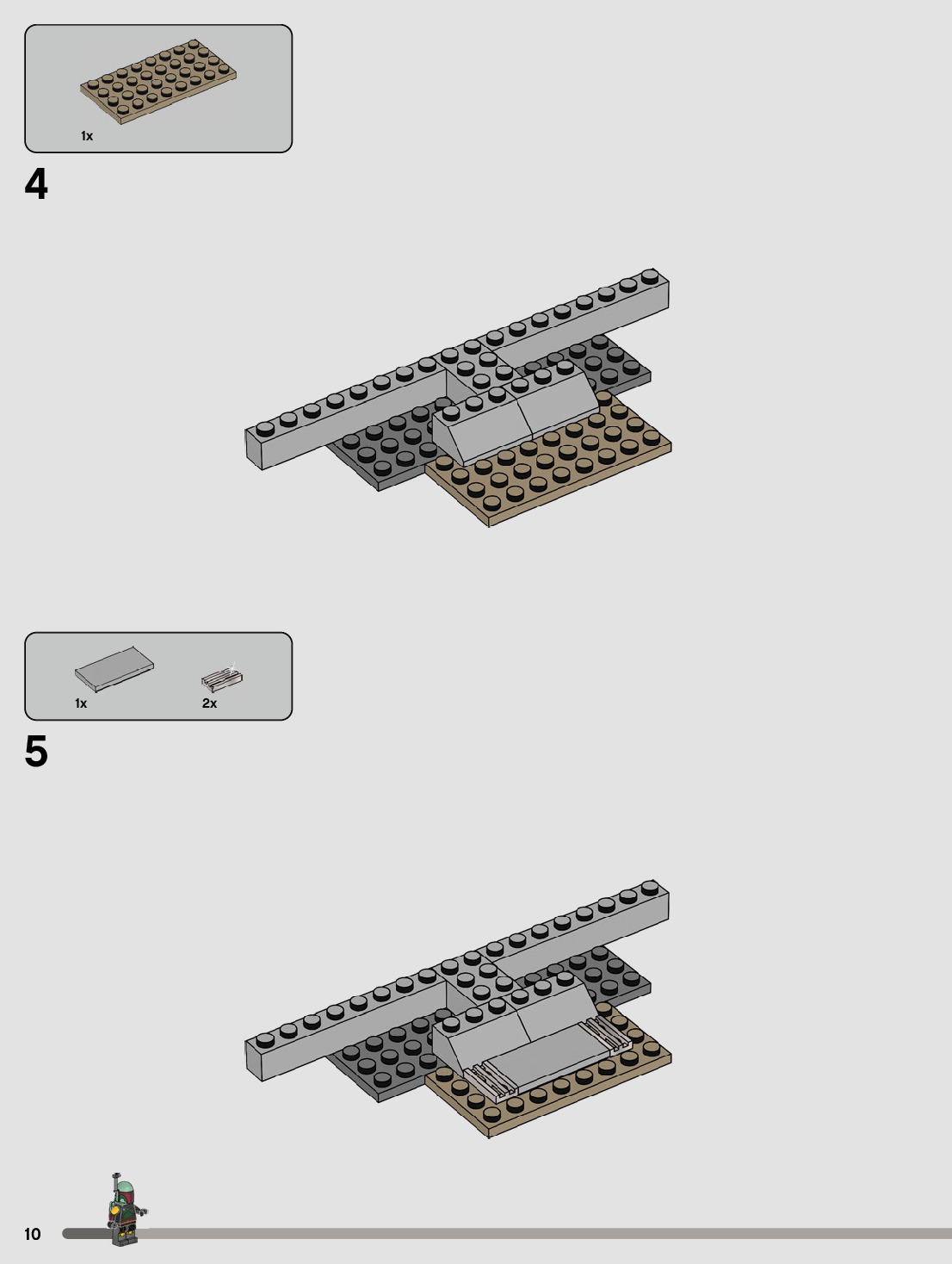 1x

4

1x

2x

5

10