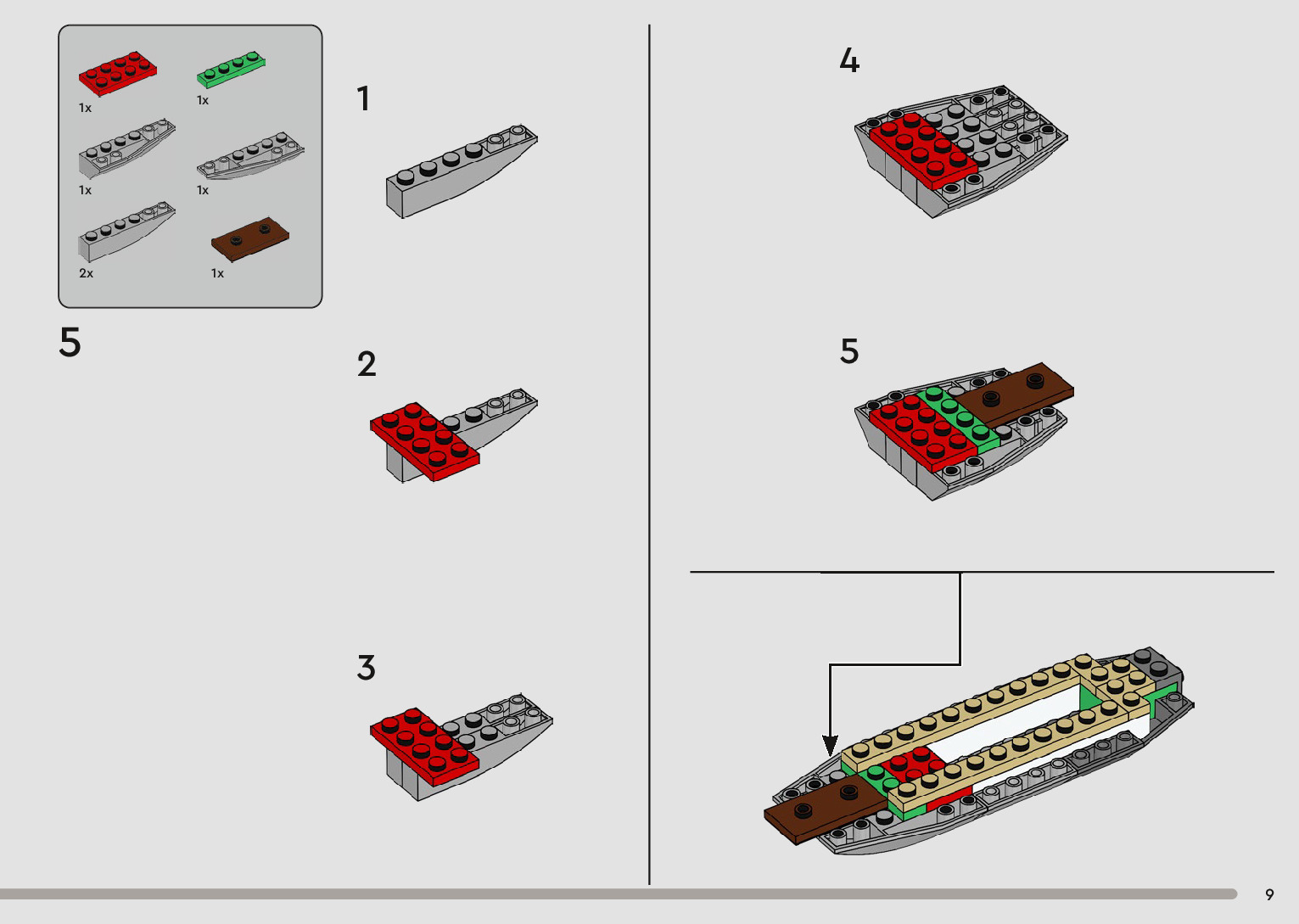 1x
1x
1x
1x
2x
1x

5

1

2

3

4

5

9