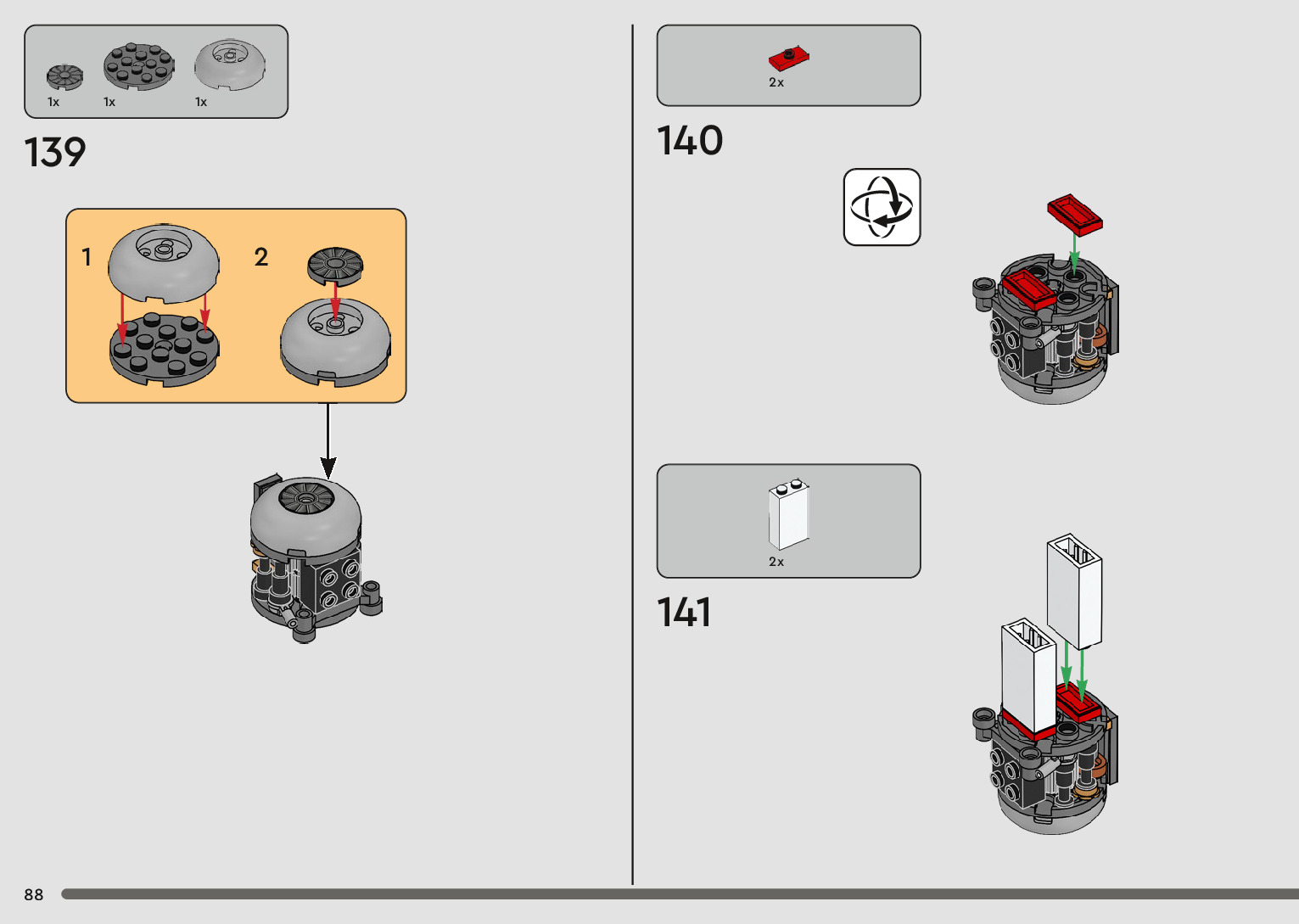 1x 1x 1x

139

1

2

2x

140

2x

141

88