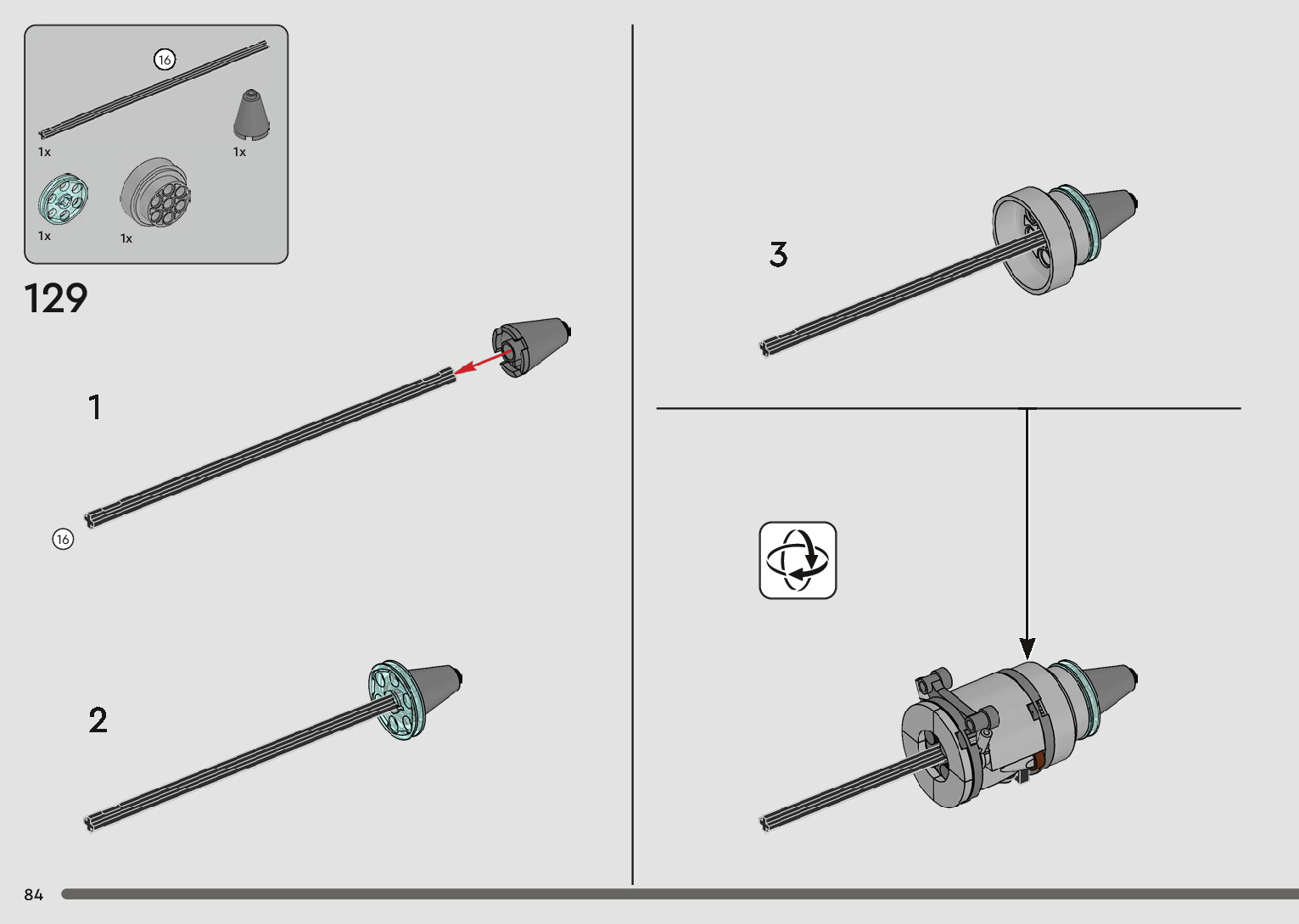 16

1x

1x

1x

1x

129

1

16

2

3

84