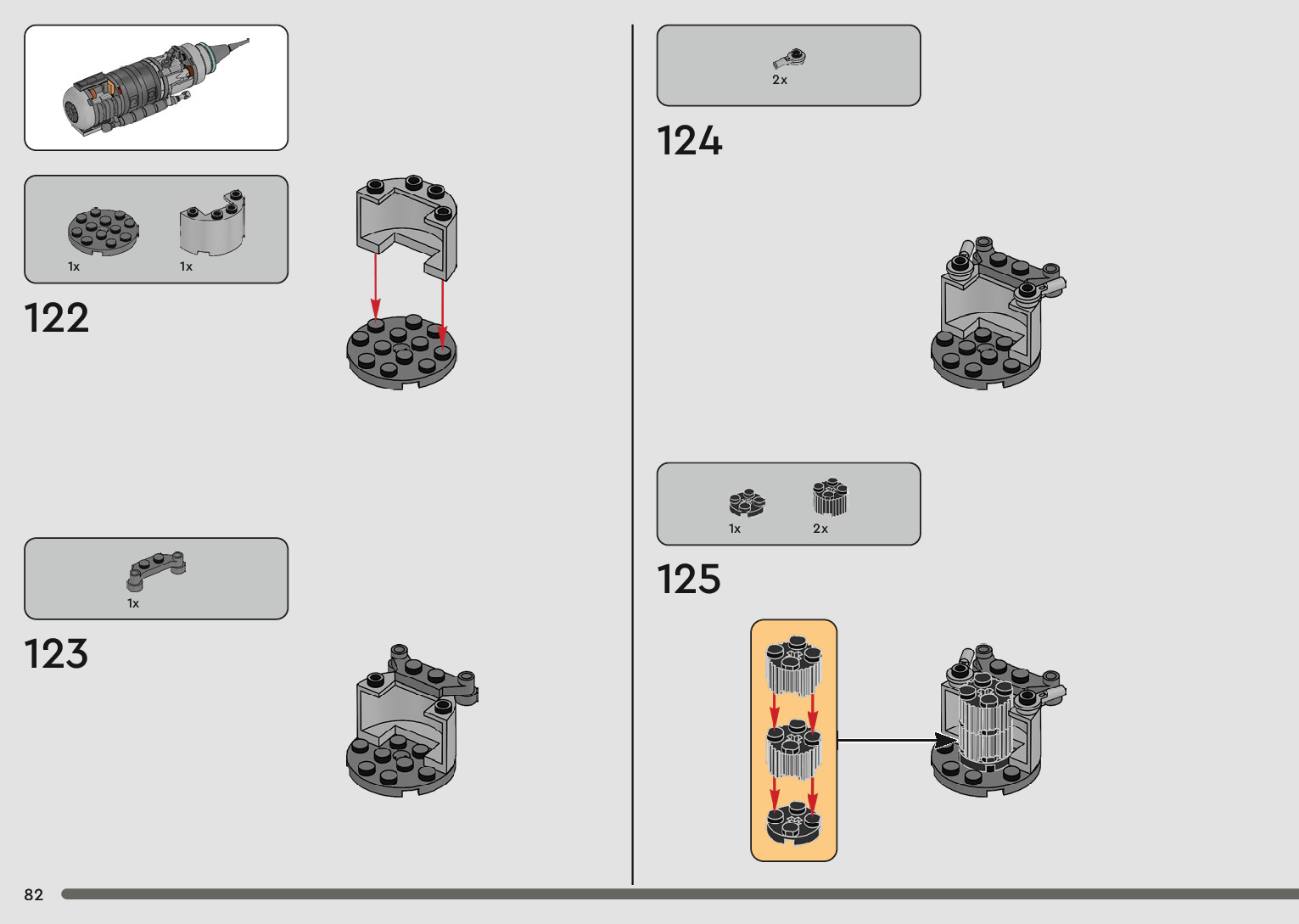 1x 1x

122

1x

123

2x

124

1x 2x

125

82