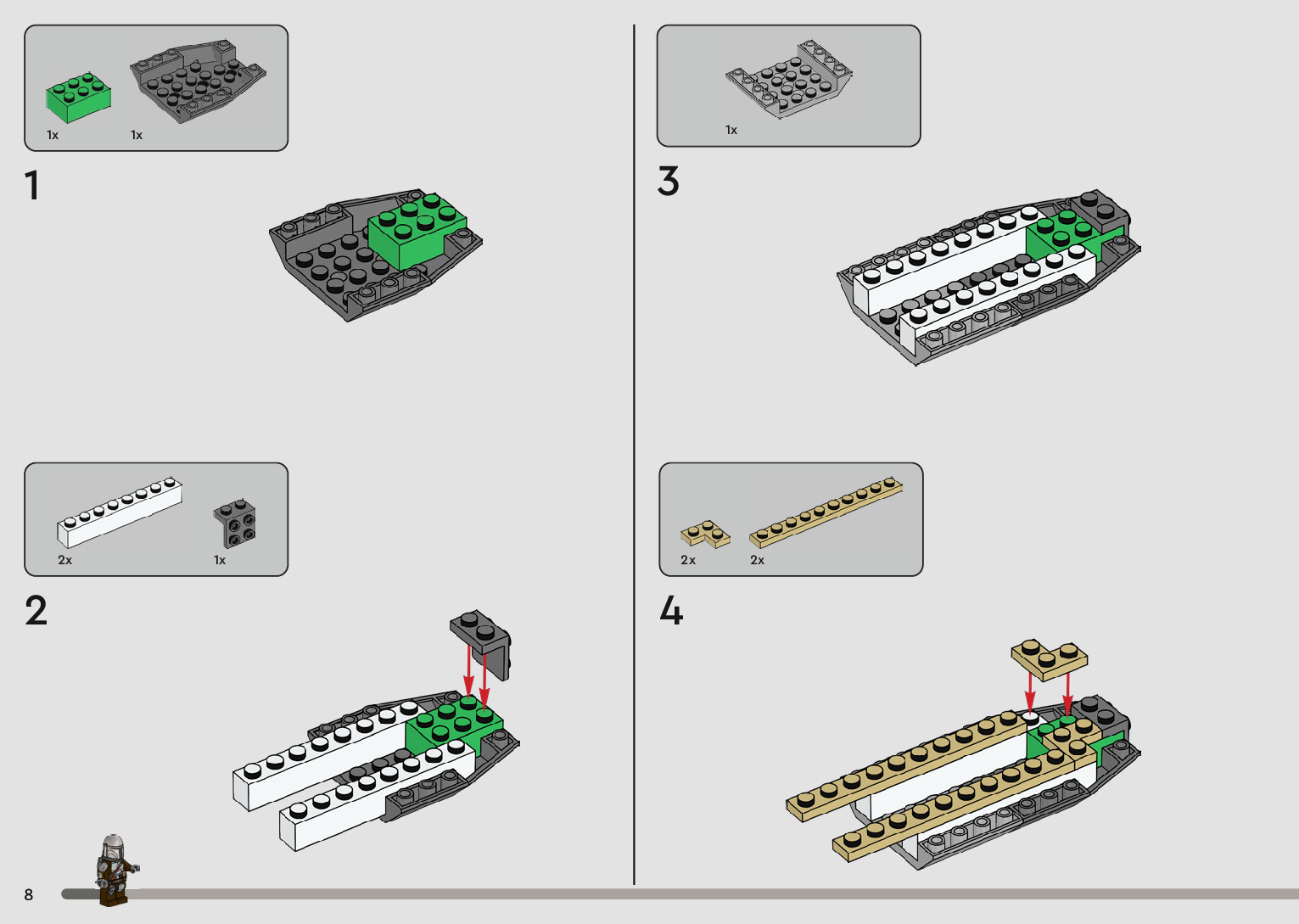 1x 1x

1

2x 1x

2

1x

3

2x 2x

4

8