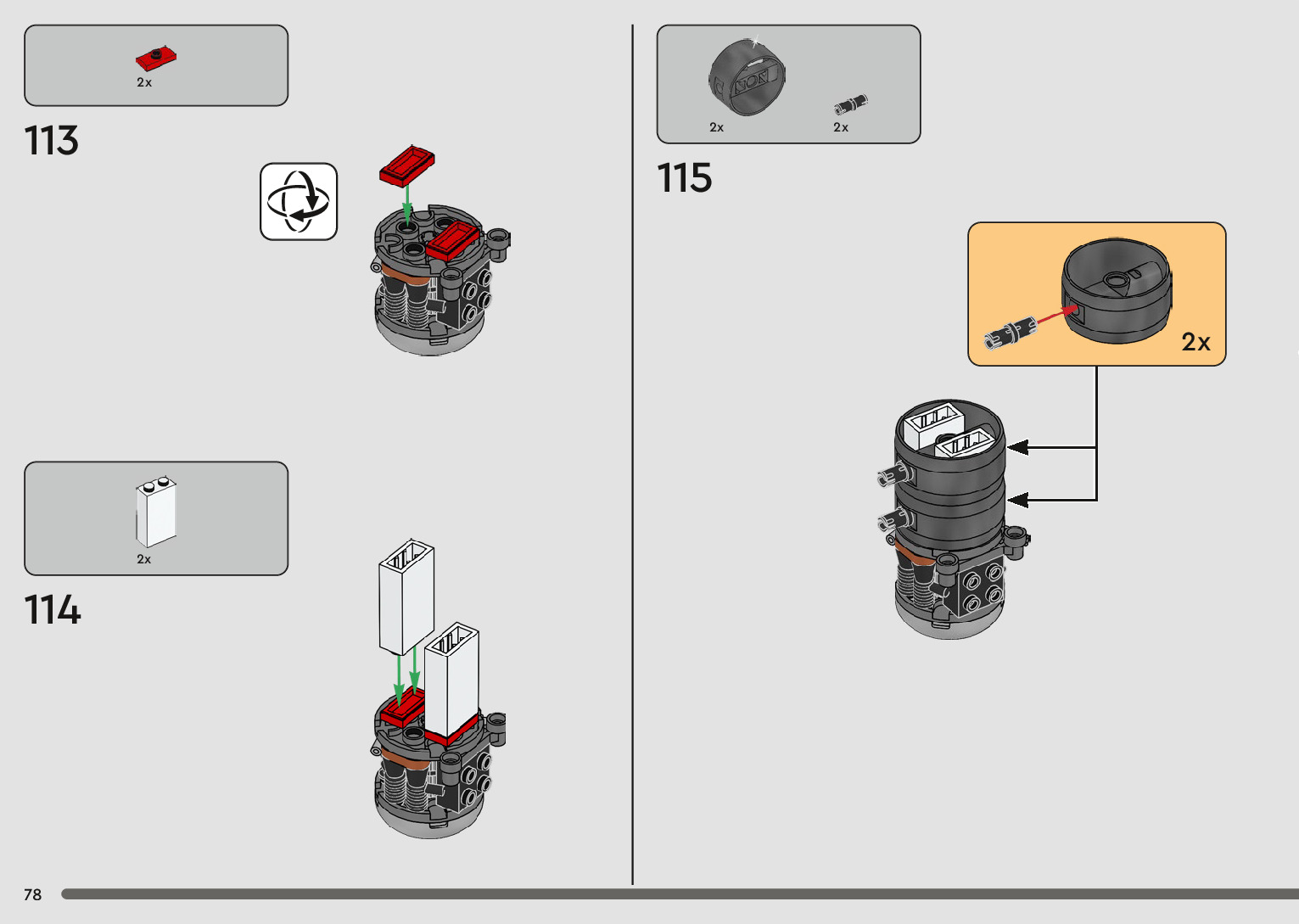 2x

113

2x

114

2x 2x

115

2x

78