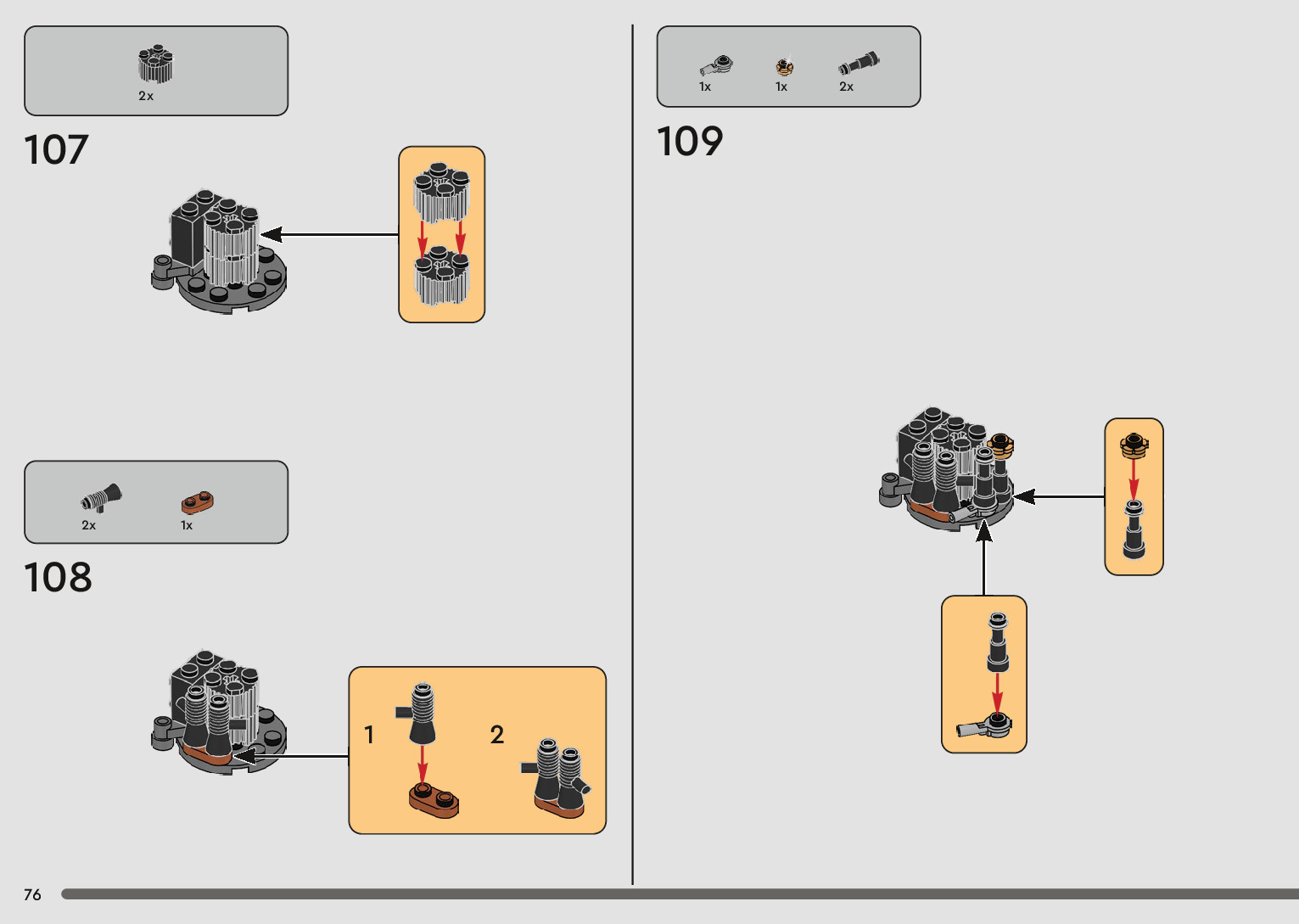 2x

107

2x 1x

108

1

2

1x 1x 2x

109

76