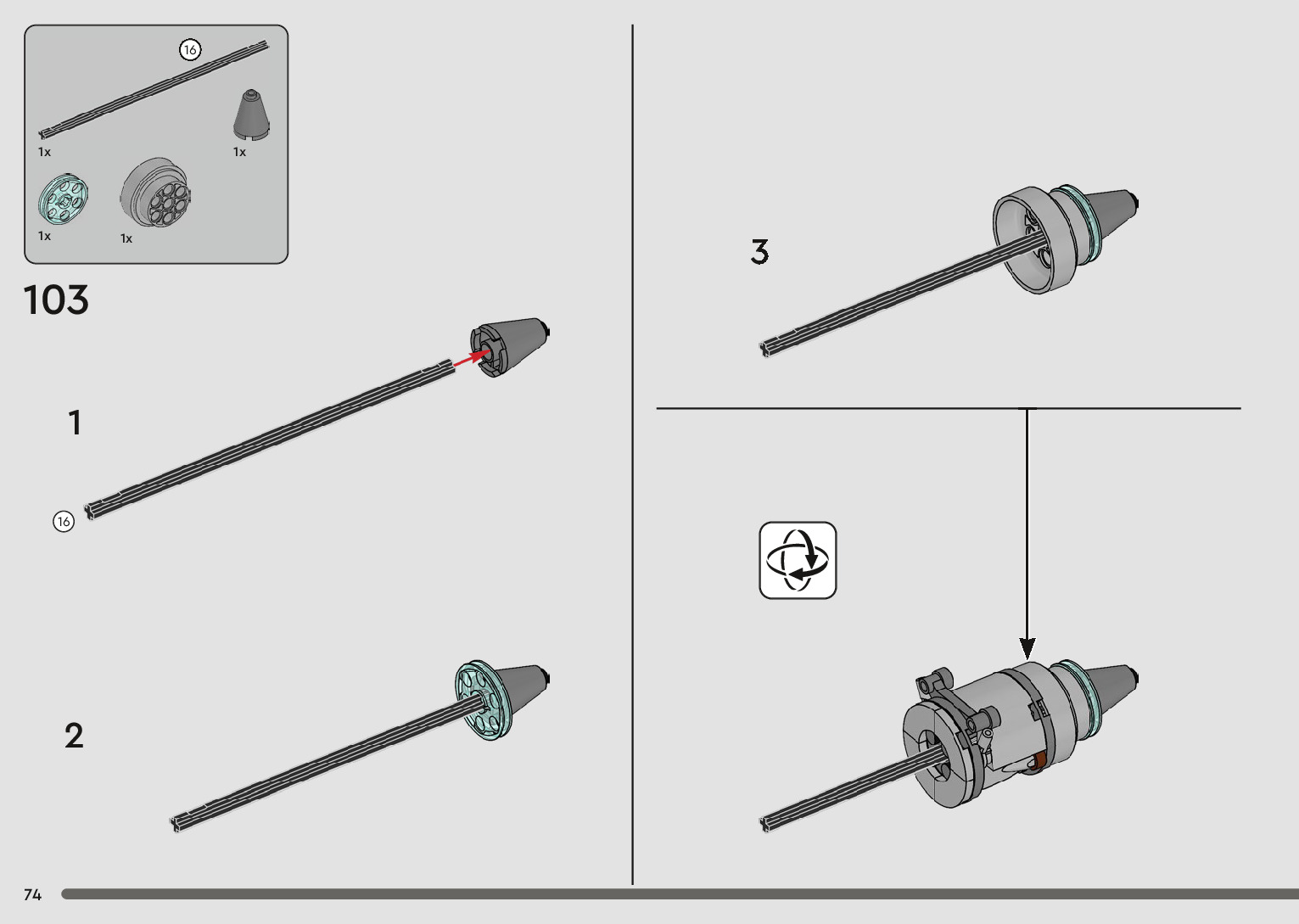 16
1x
1x
1x
1x
103
1
16
2
3
74