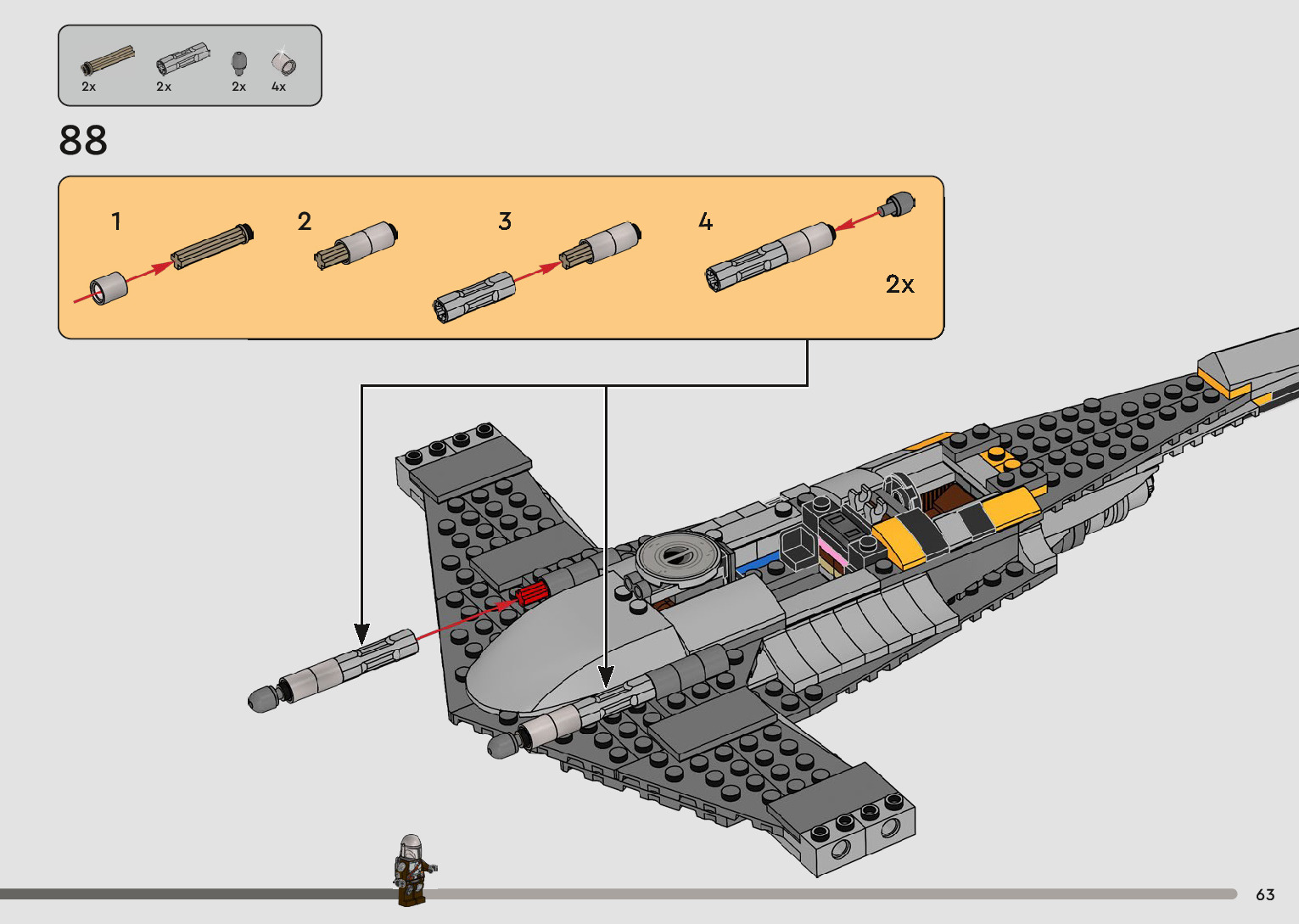 2x 2x 2x 4x

88

1

2

3

4

2x

63