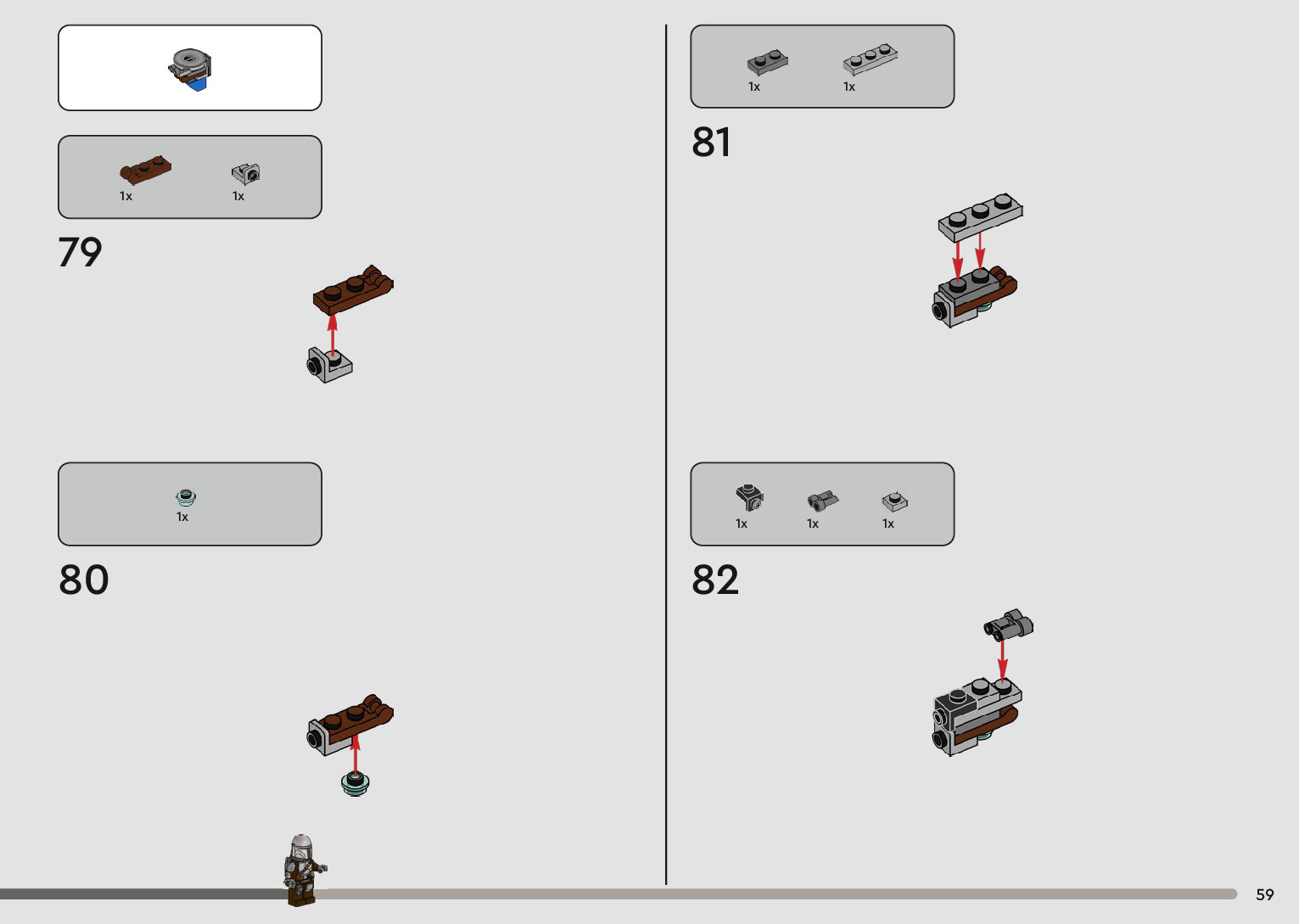 1x 1x

79

1x

80

1x 1x

81

1x 1x 1x

82

59