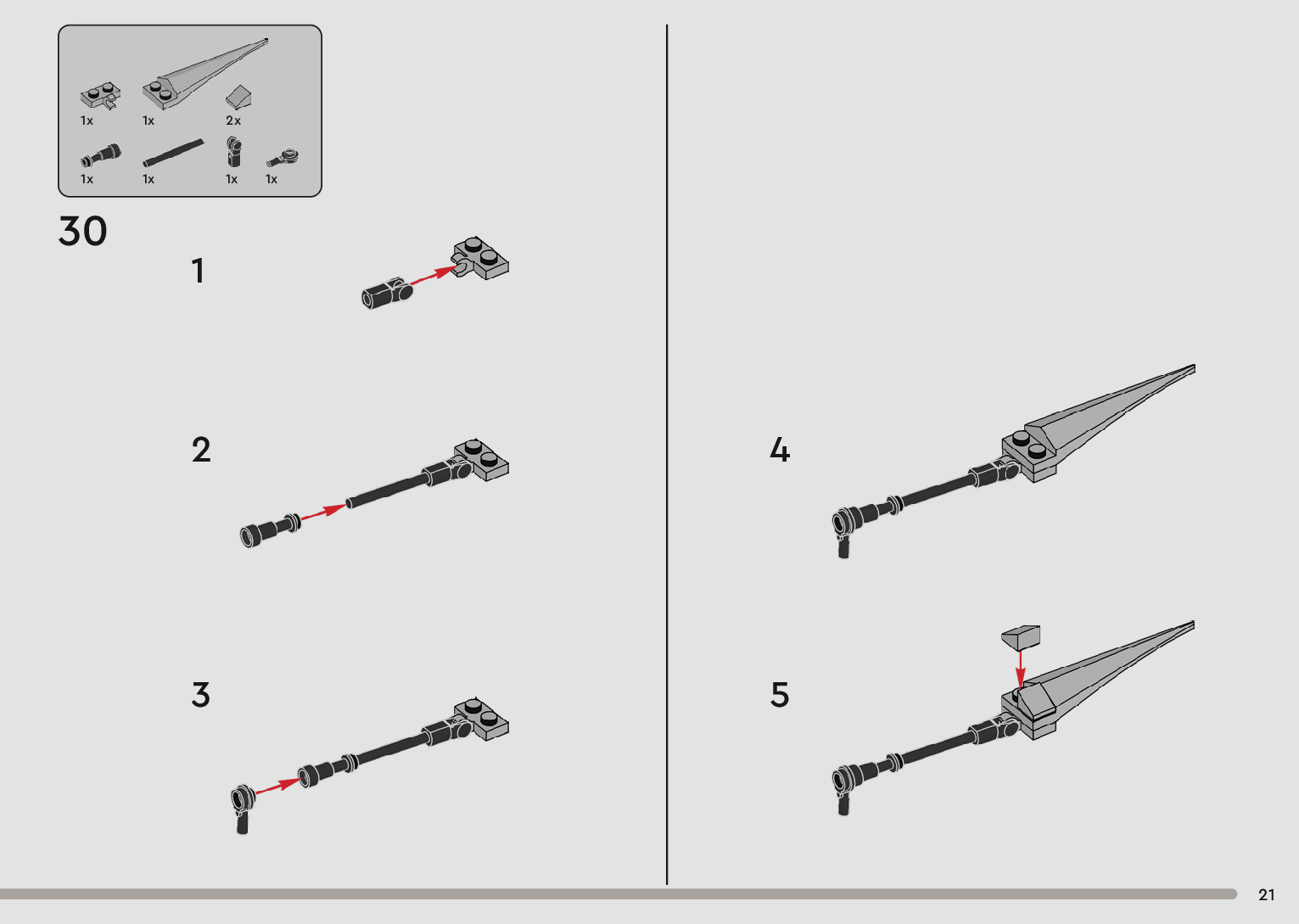 1x 1x 2x
1x 1x 1x 1x

30

1

2

3

4

5

21