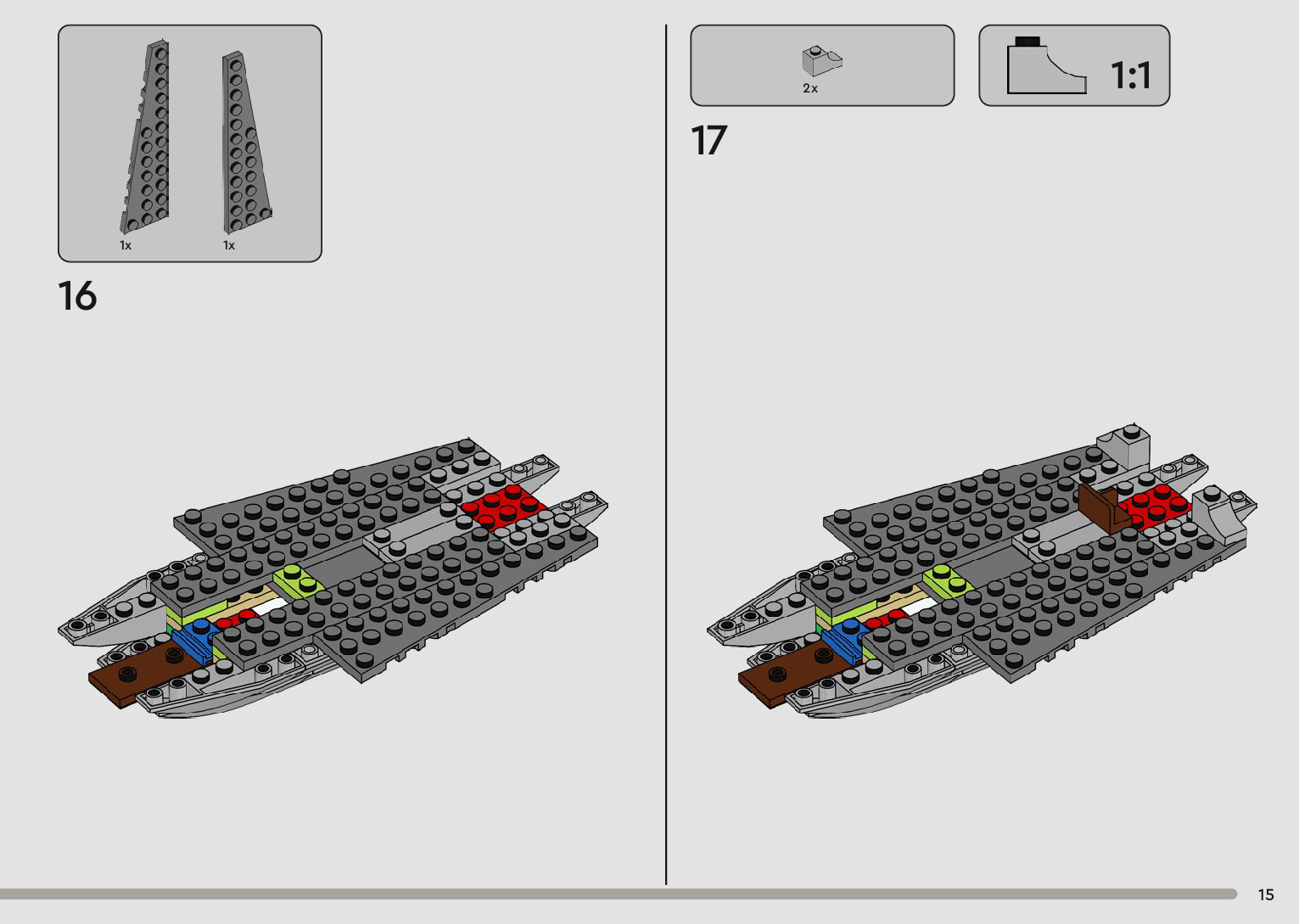 1x 1x

16

2x

1:1

17

15