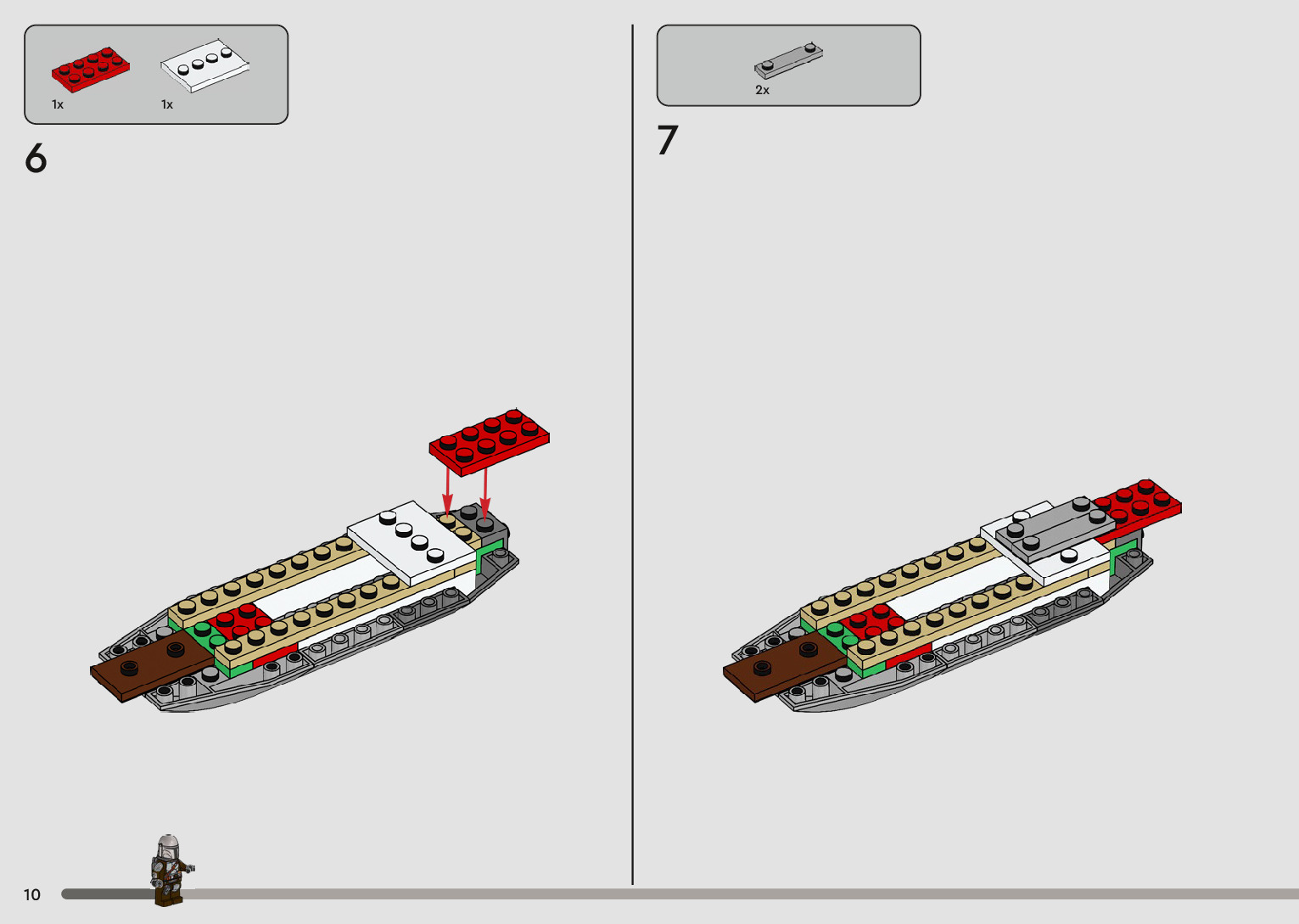 1x
1x

6

2x

7

10