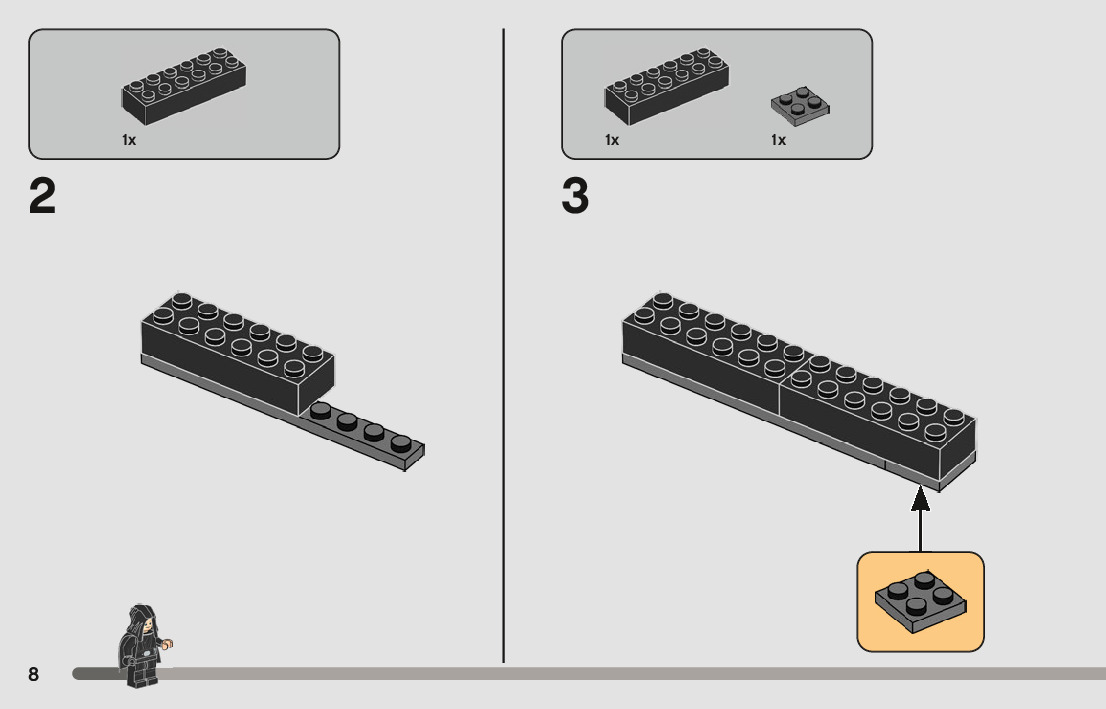 1x

2

1x

1x

3

8