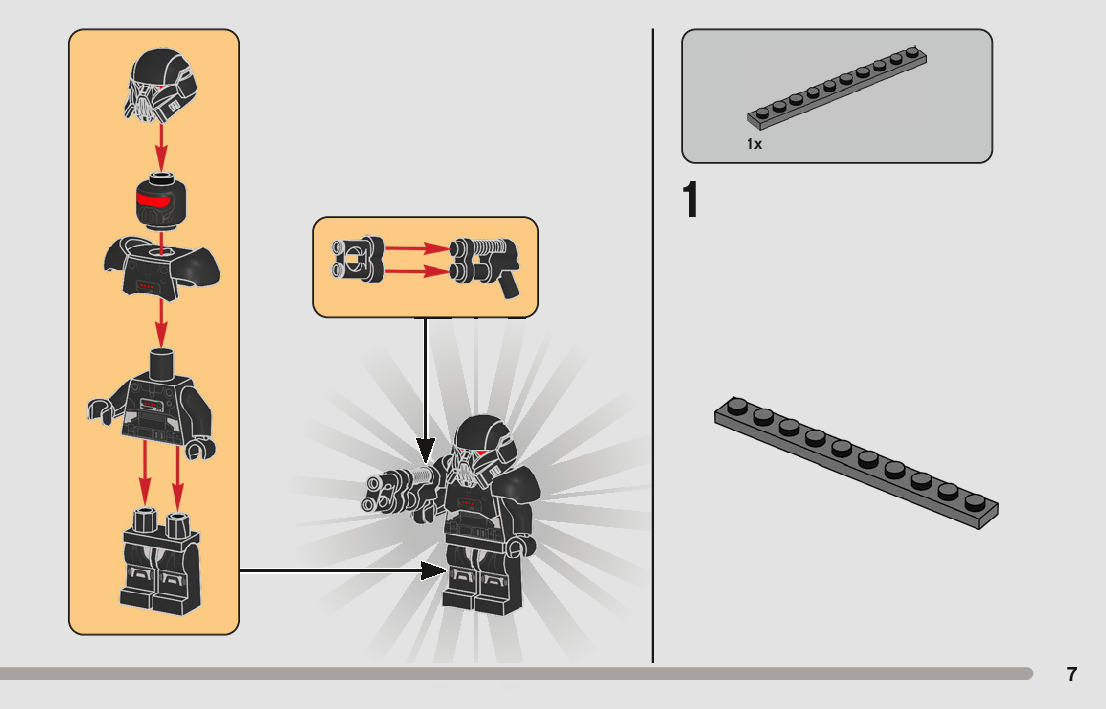 1x

1

7