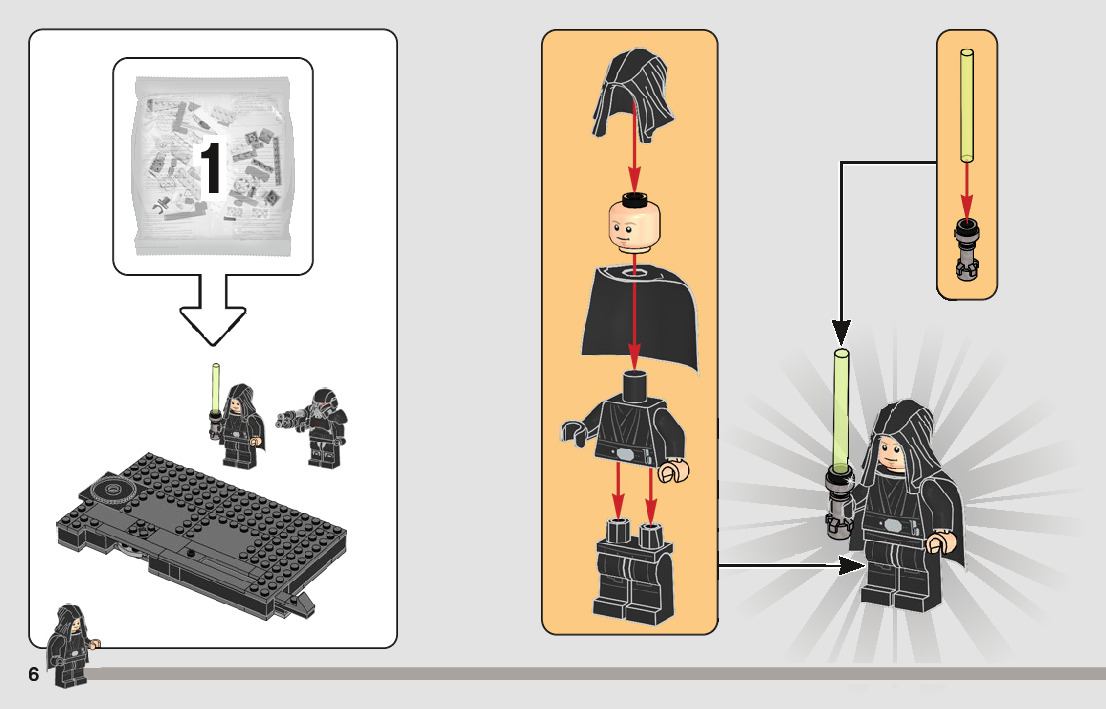 1

6