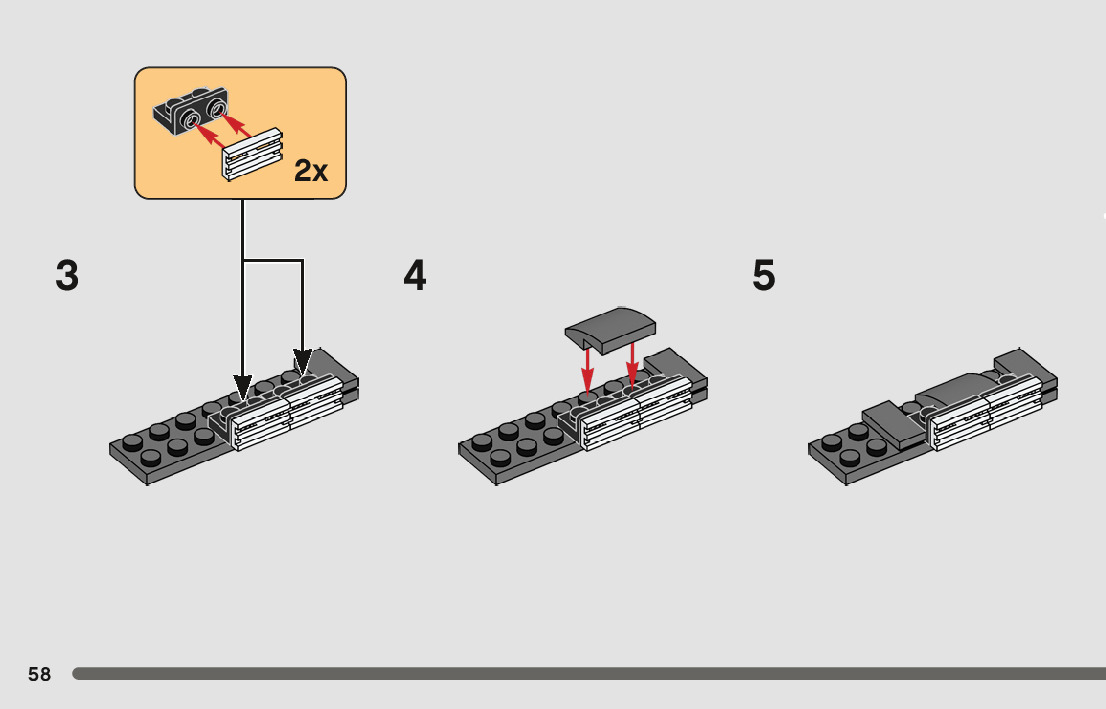 2x

3

4

5

58