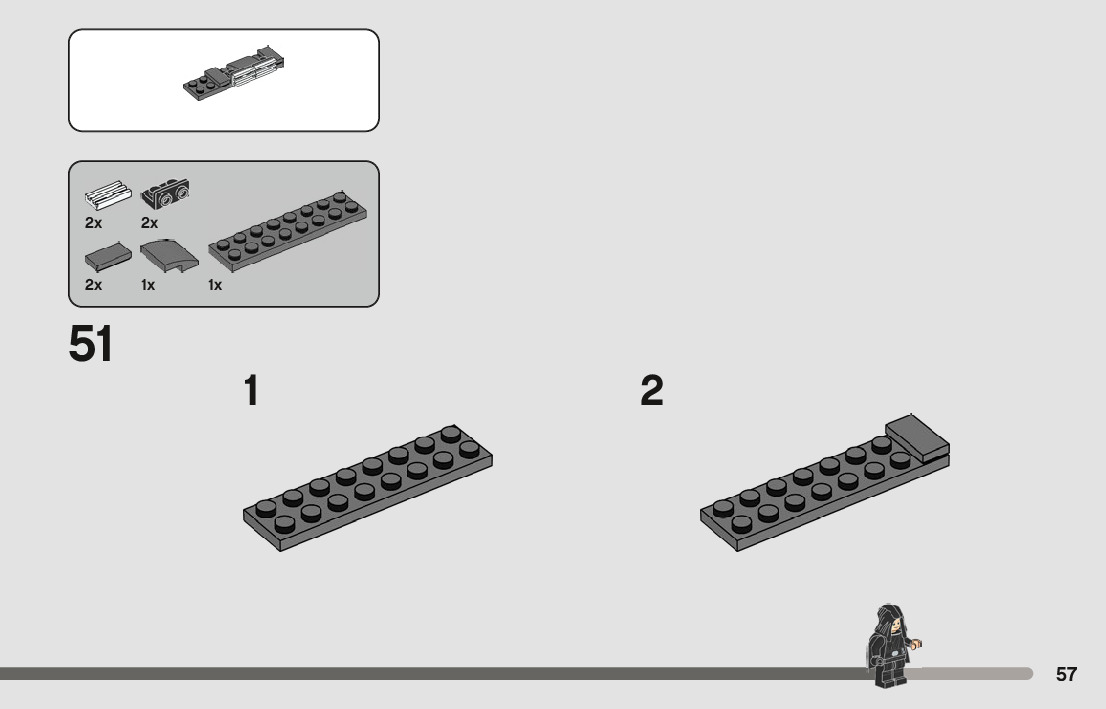 2x
2x
2x
1x
1x

51

1

2

57