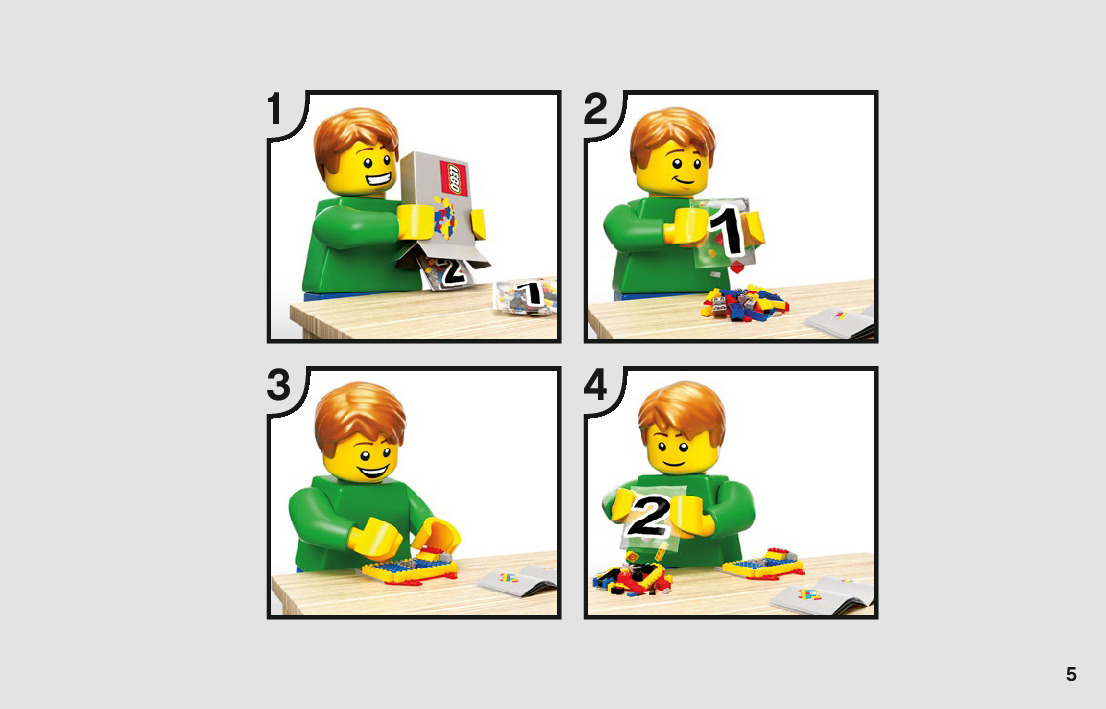 1

LEGO

2

1

2

1

3

4

2

5