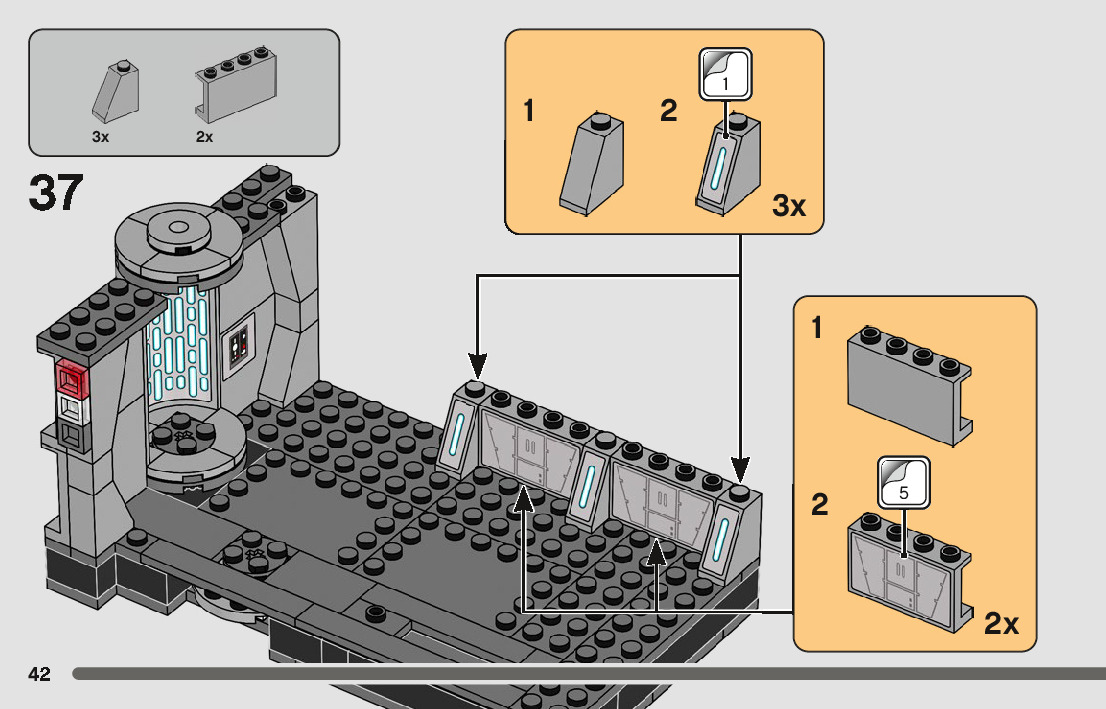 3x
2x

37

1
2
1
3x

1
2
5
2x

42