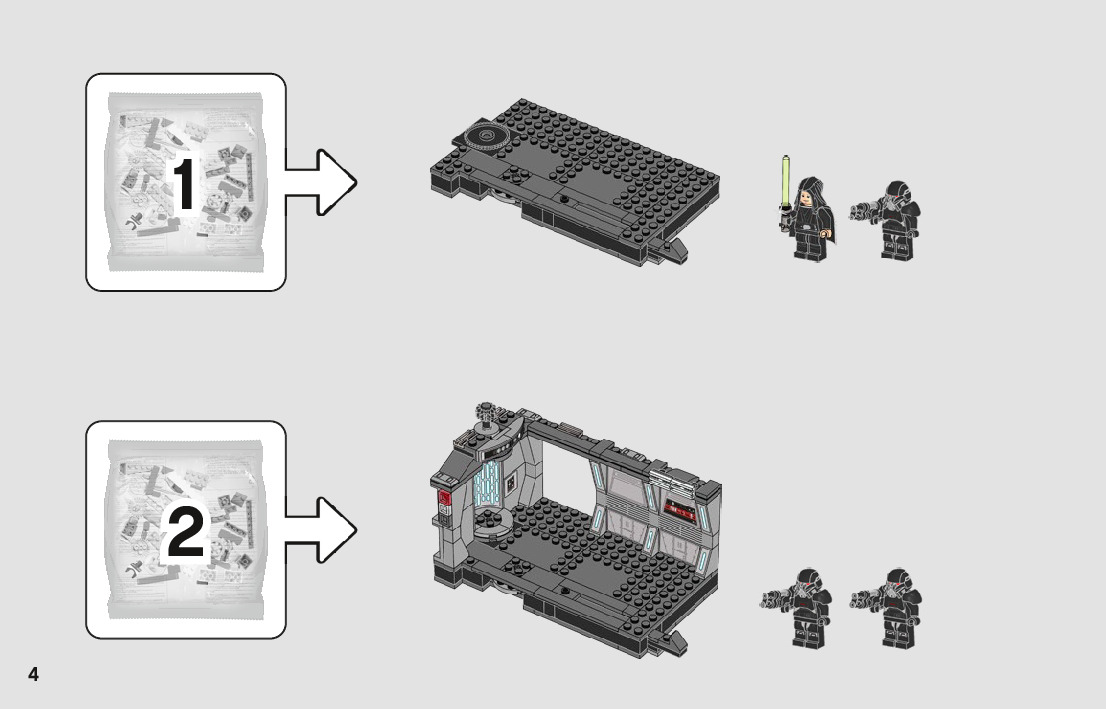 1

2

4