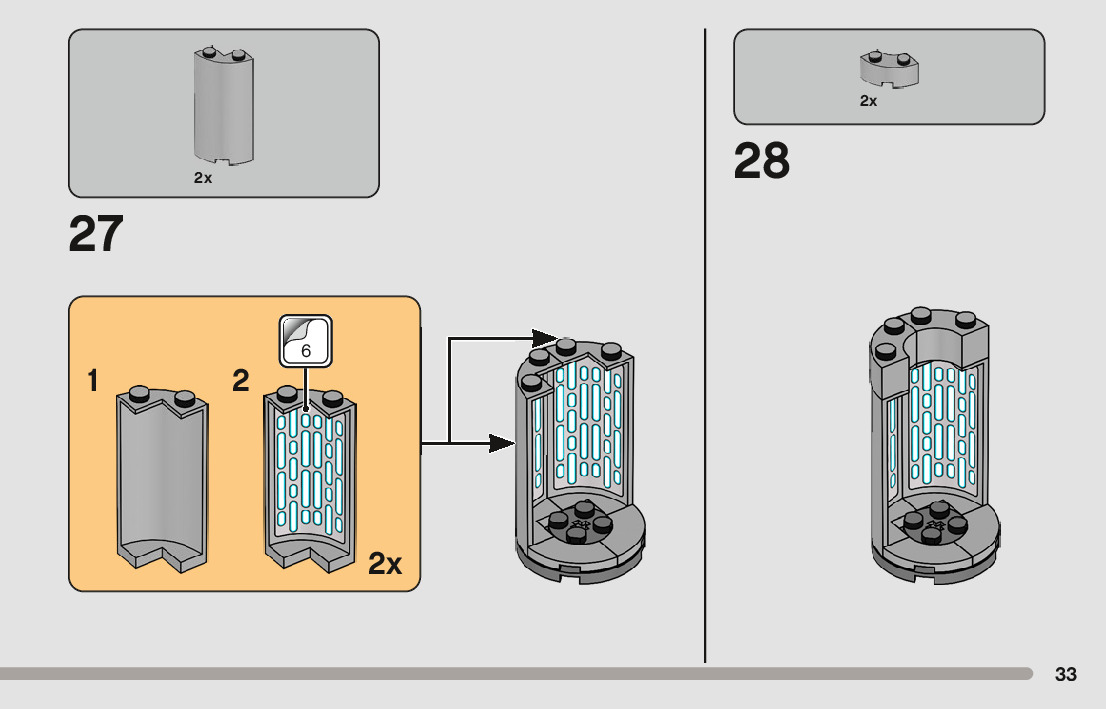 2x

27

1

2

6

2x

2x

28

33