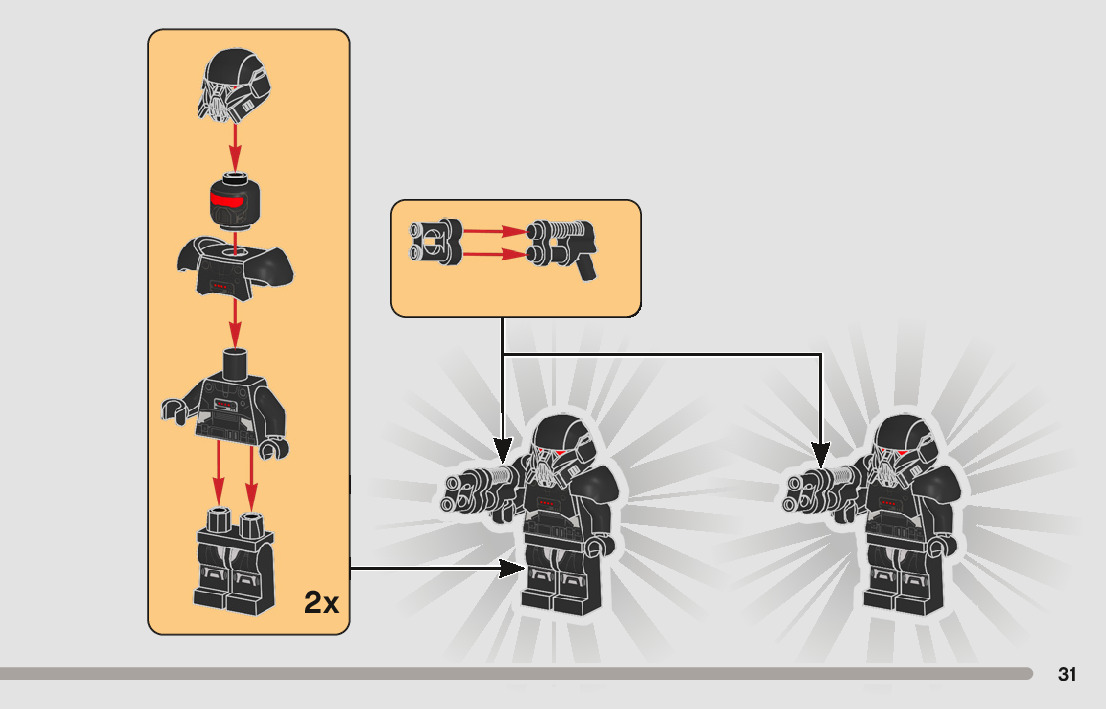 2x

31