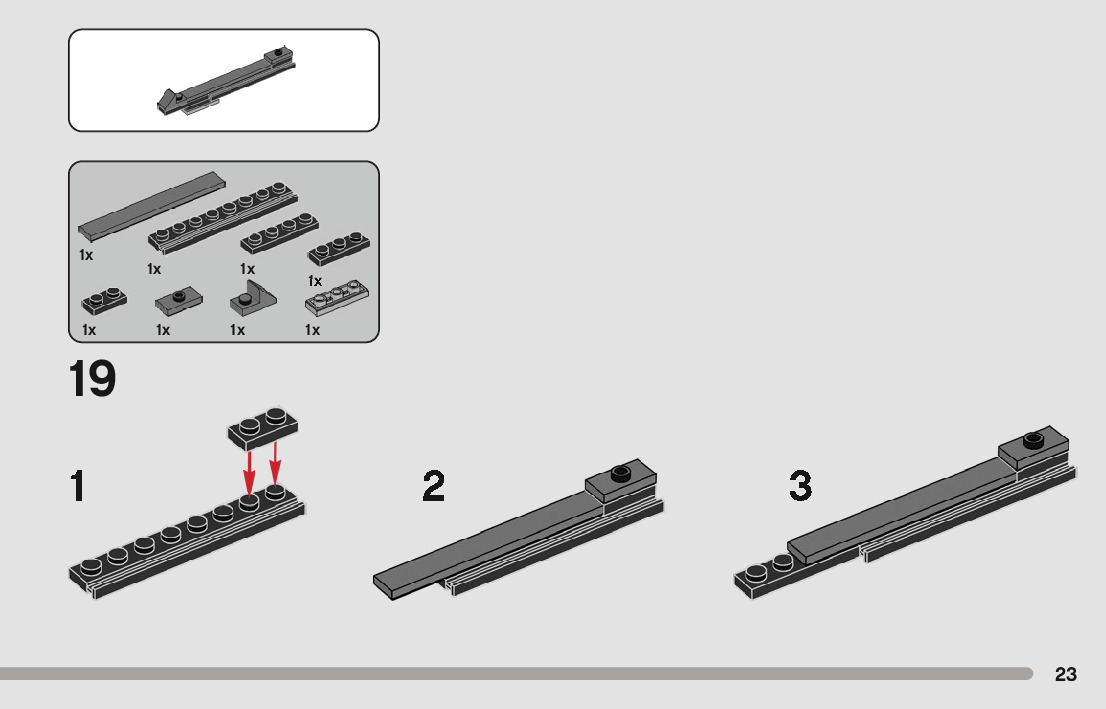 1x
1x
1x
1x
1x
1x
1x
1x

19

1

2

3

23