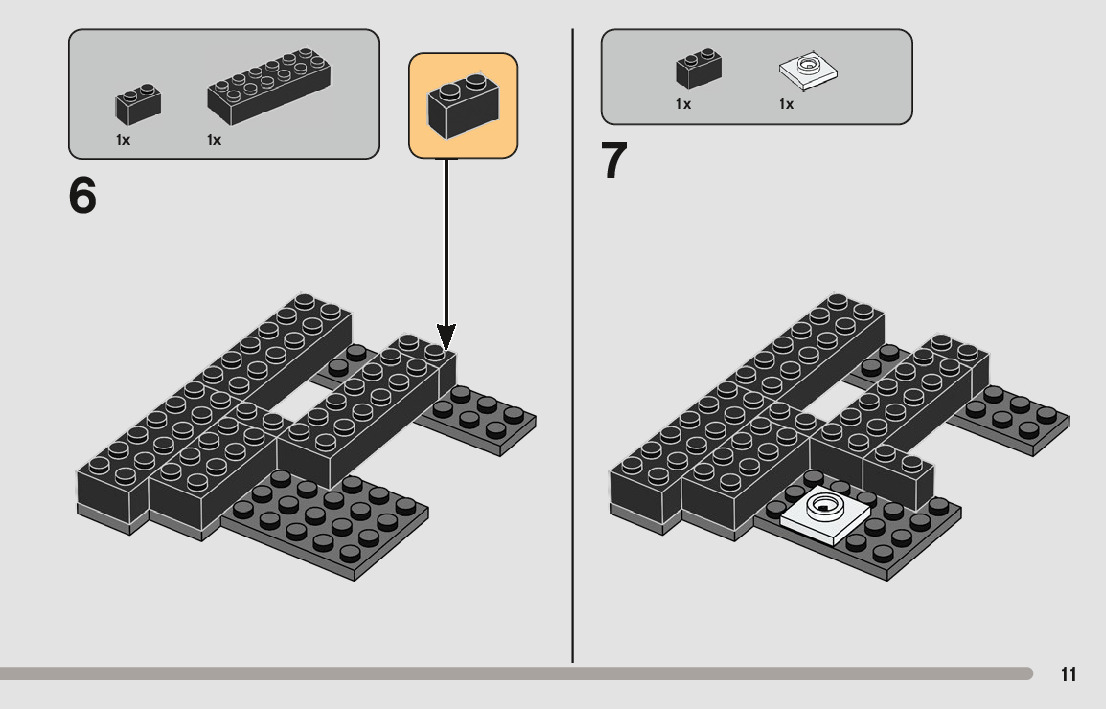 1x 1x

6

1x 1x

7

11