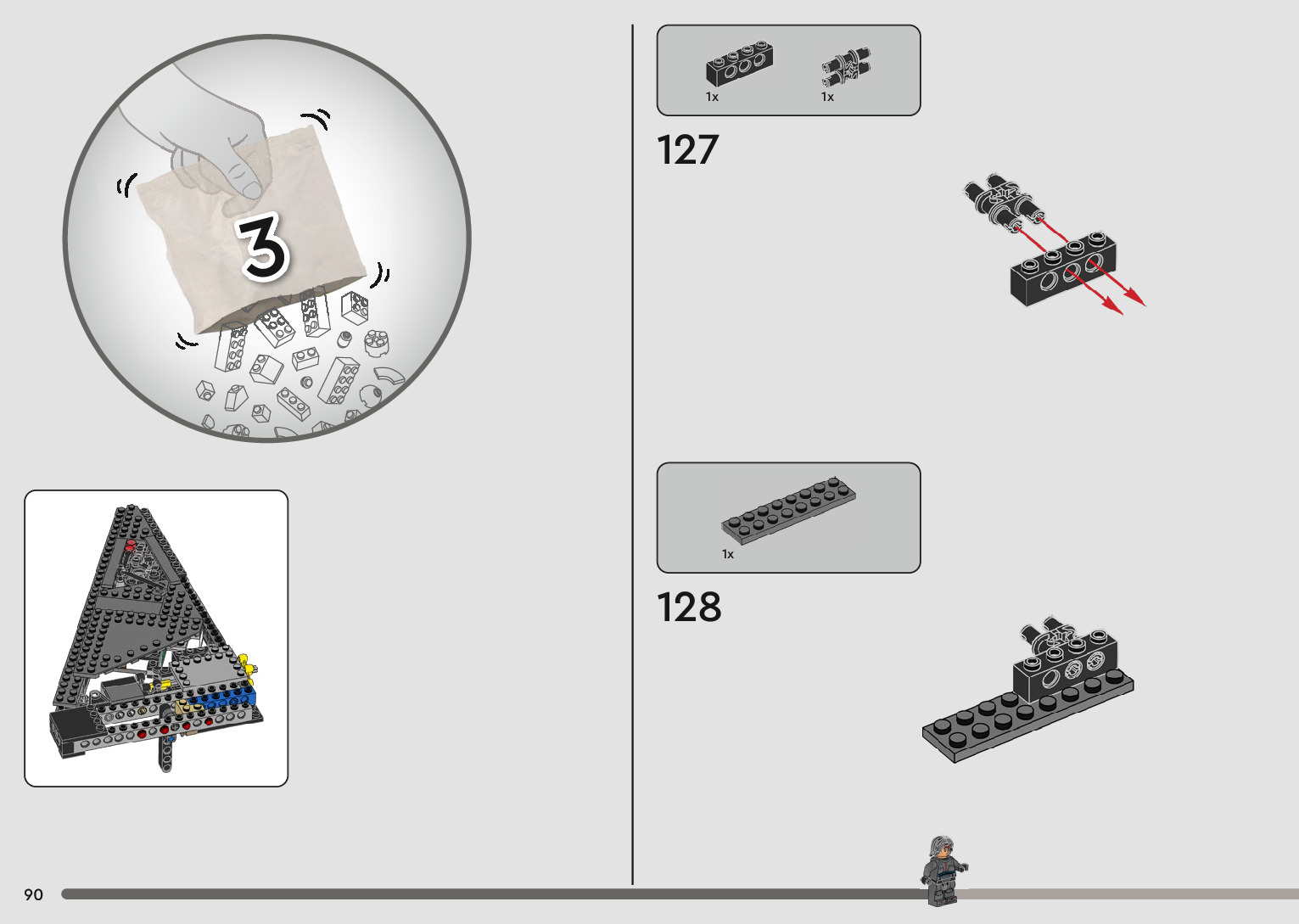 3

1x 1x

127

1x

128

90