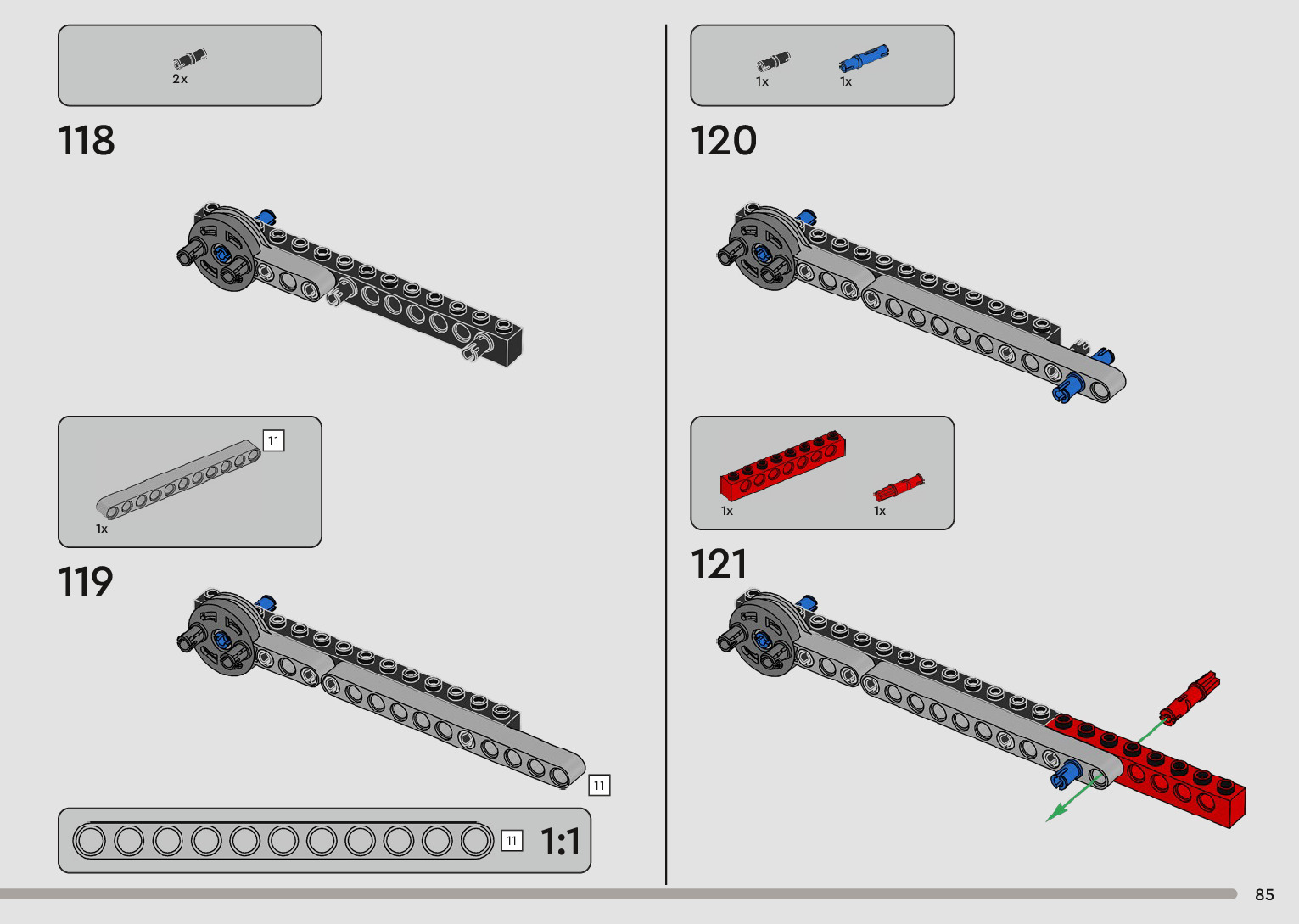 2x

118

11

1x

119

11

11

1:1

1x

1x

120

1x

1x

121

85