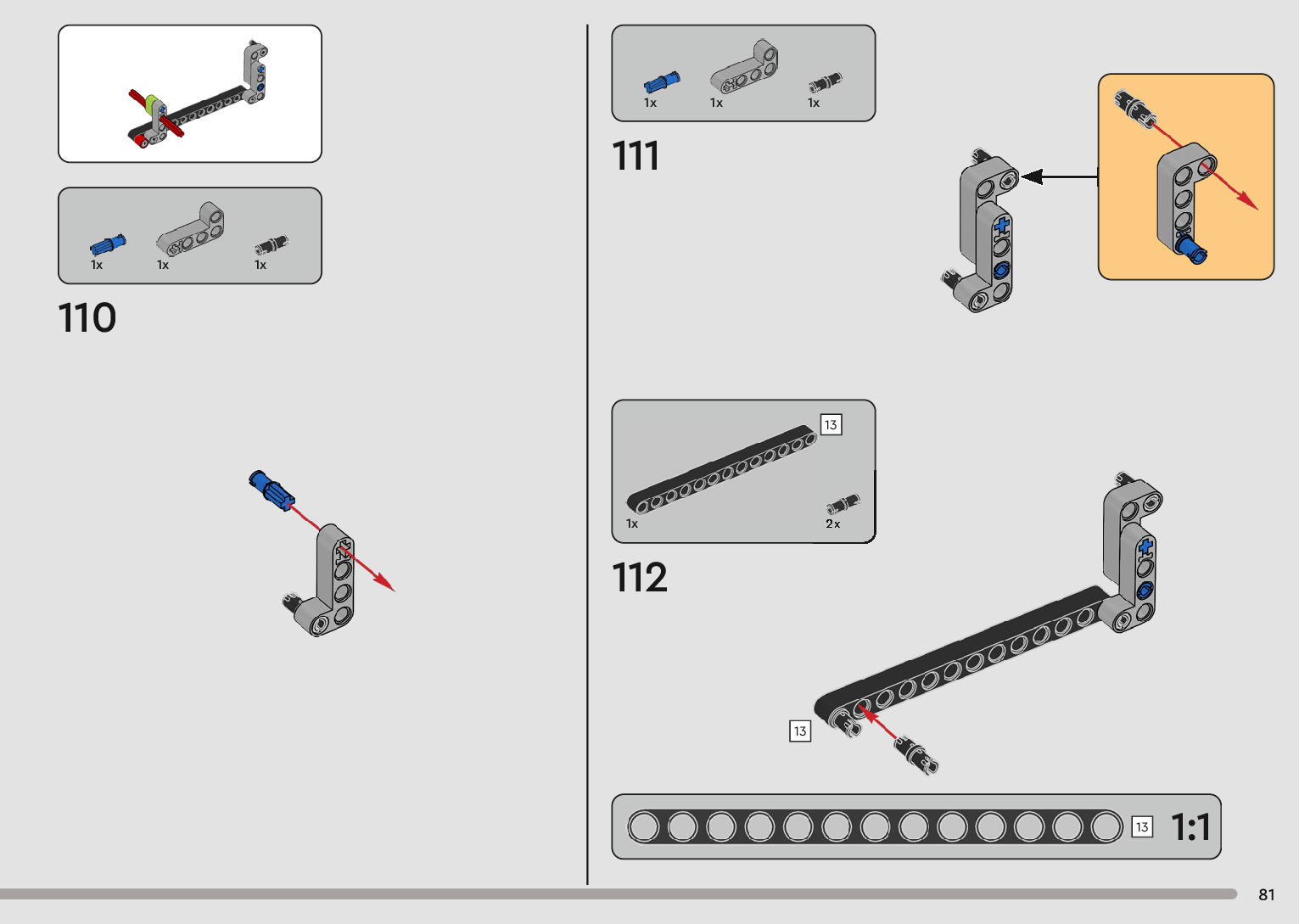 1x 1x 1x

110

1x 1x 1x

111

13

1x 2x

112

13

13 1:1

81