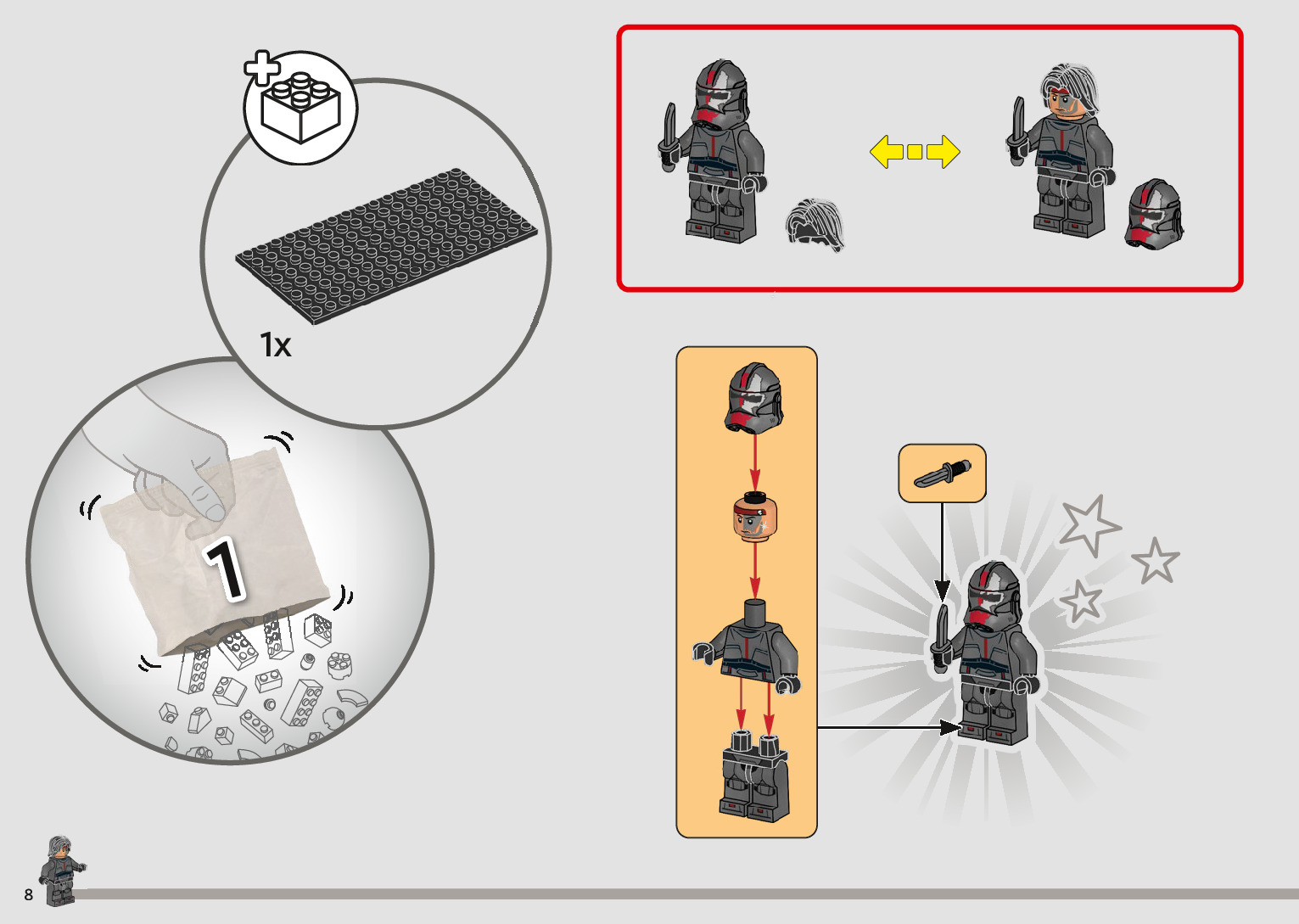 1x

1

8