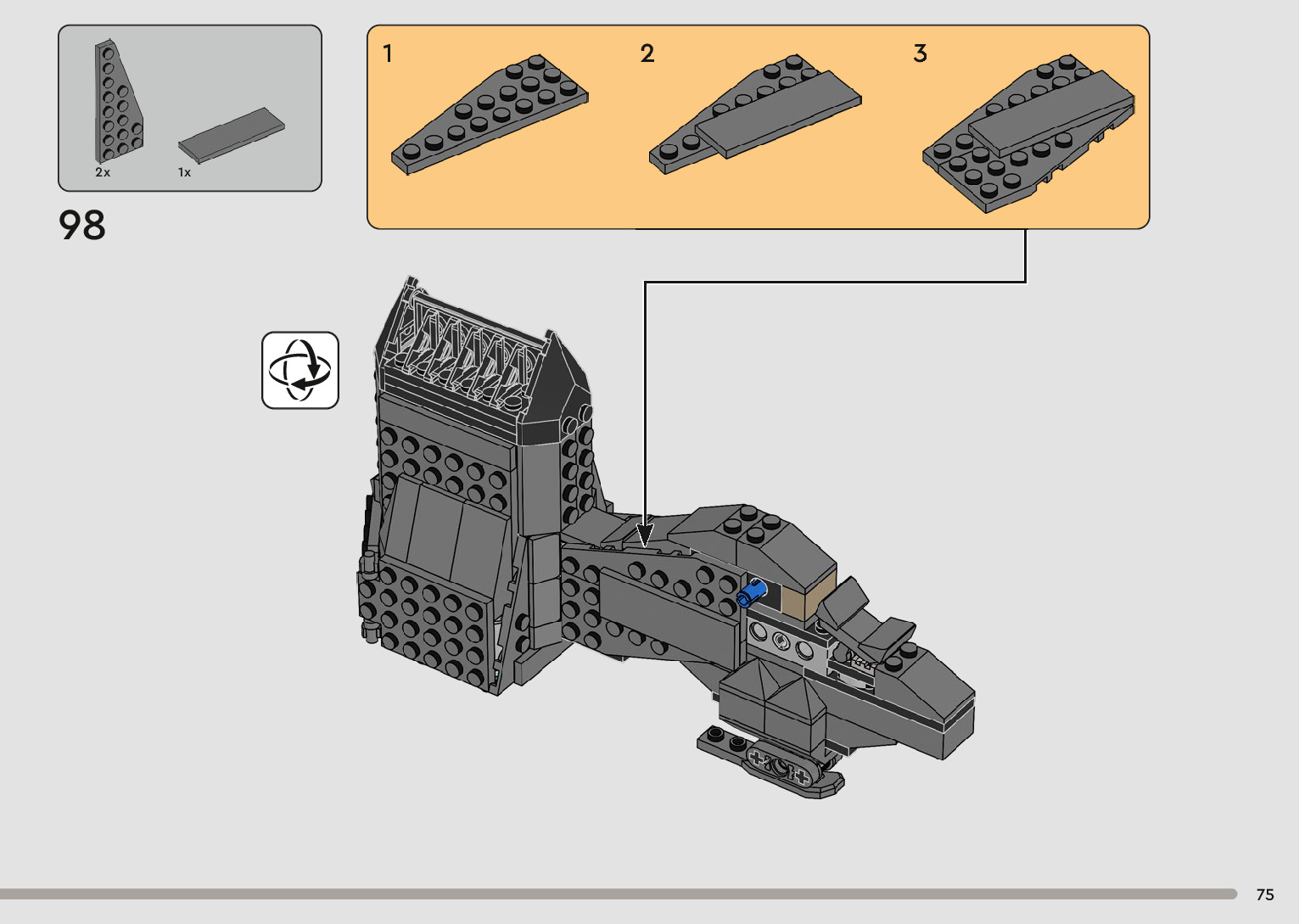 2x
1x

98

1
2
3

75