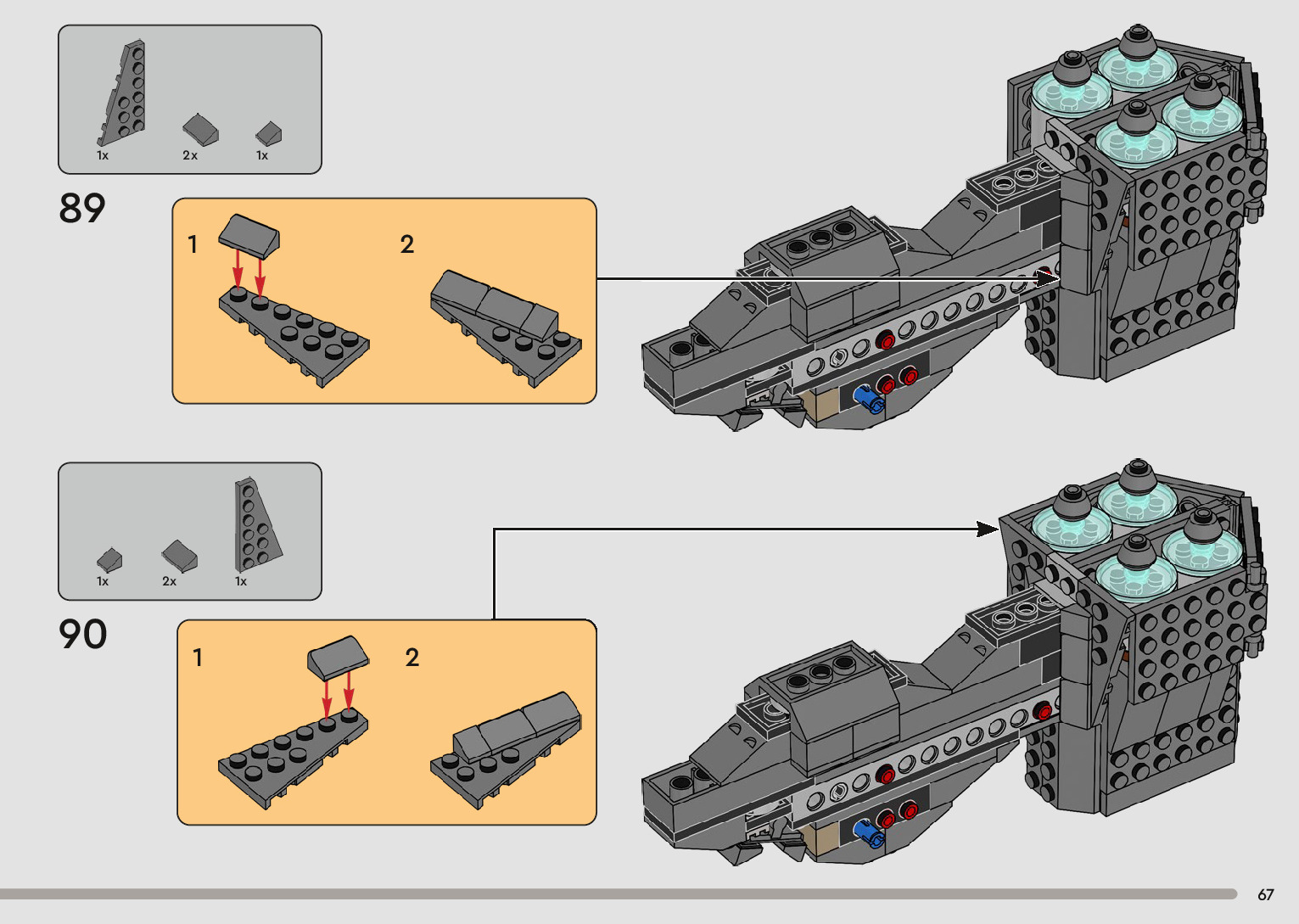 1x 2x 1x

89

1

2

1x 2x 1x

90

1

2

67