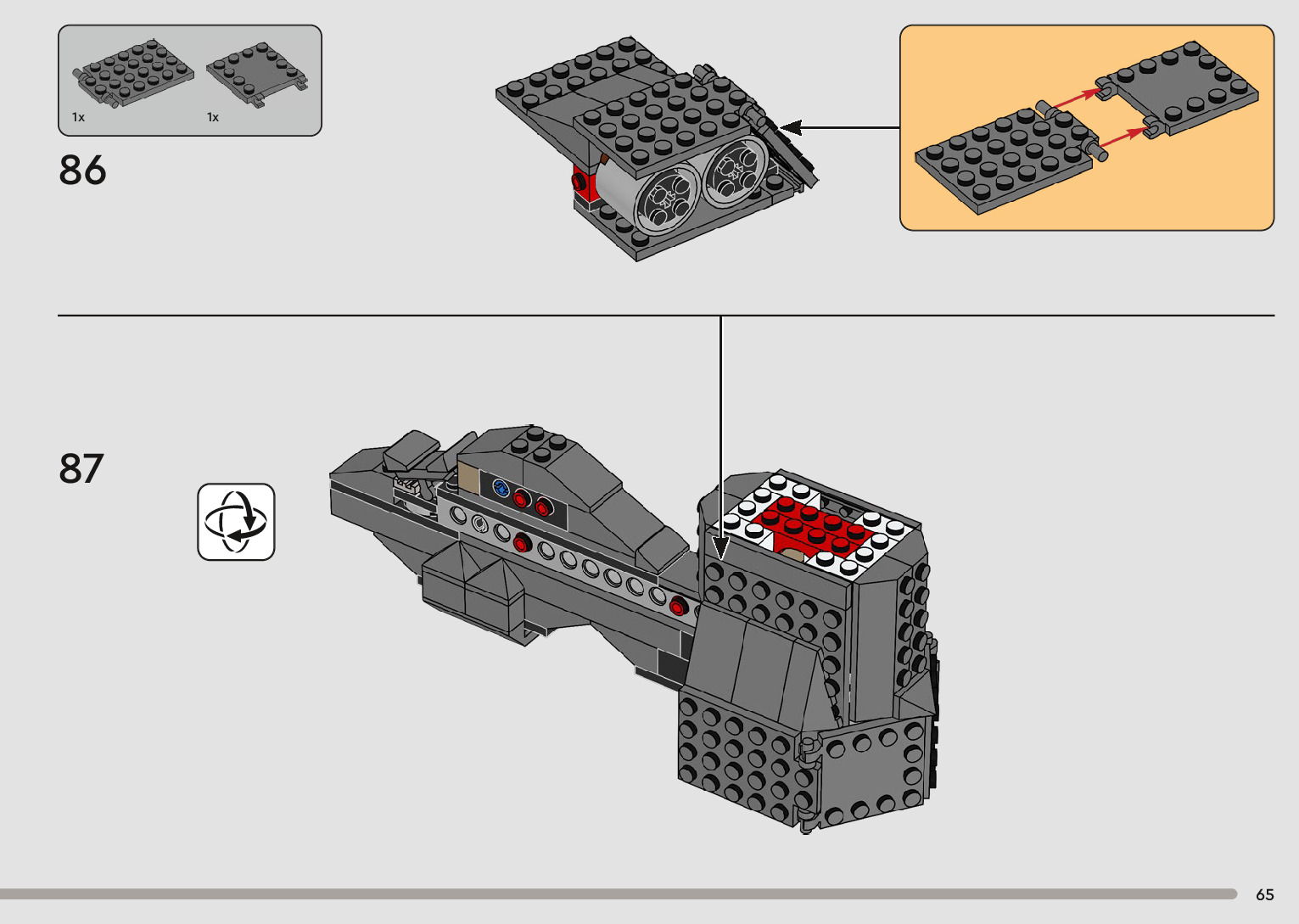 1x

1x

86

87

65