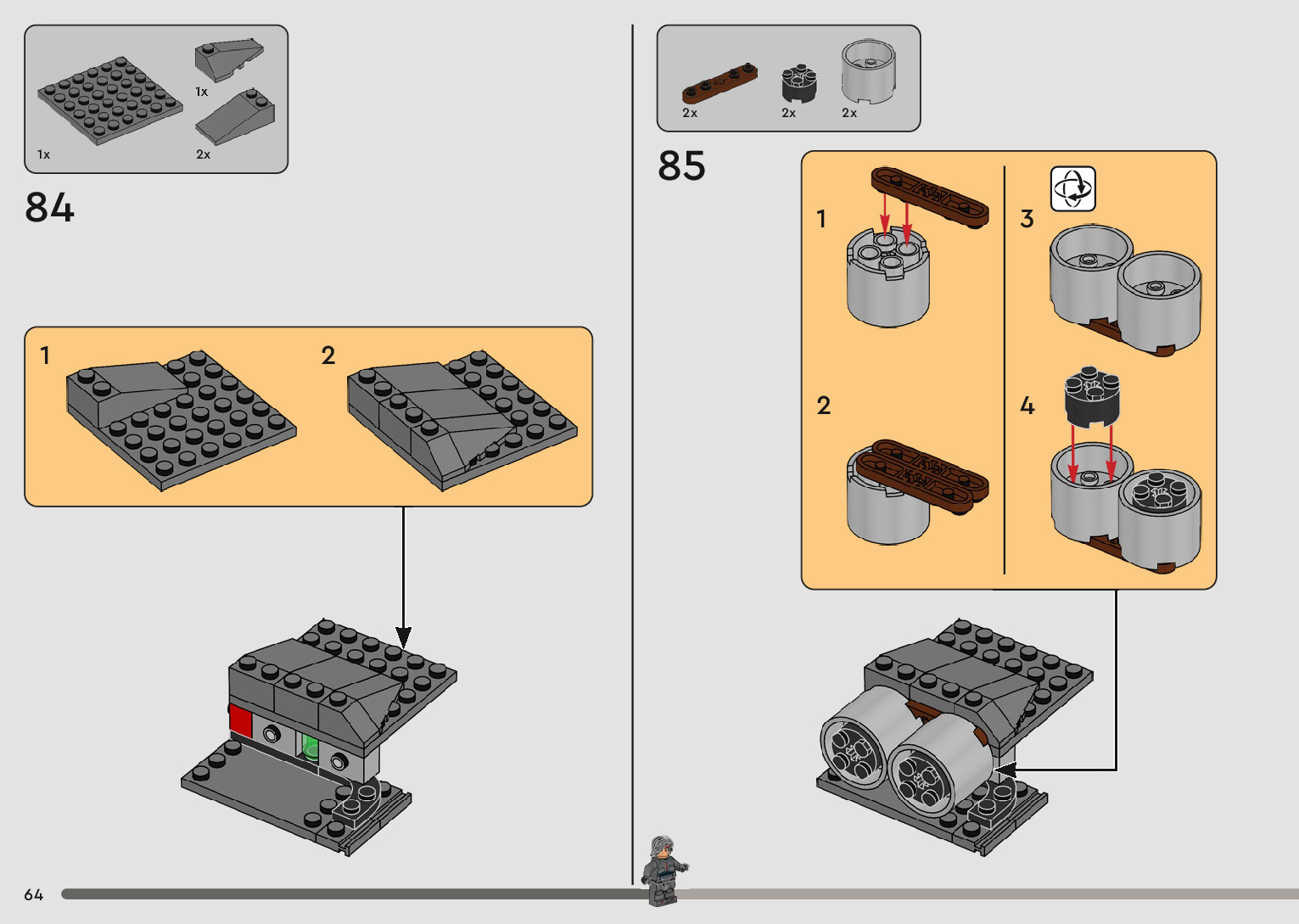 1x
1x
2x
84
1
2
2x
2x
2x
85
1
2
3
4
64