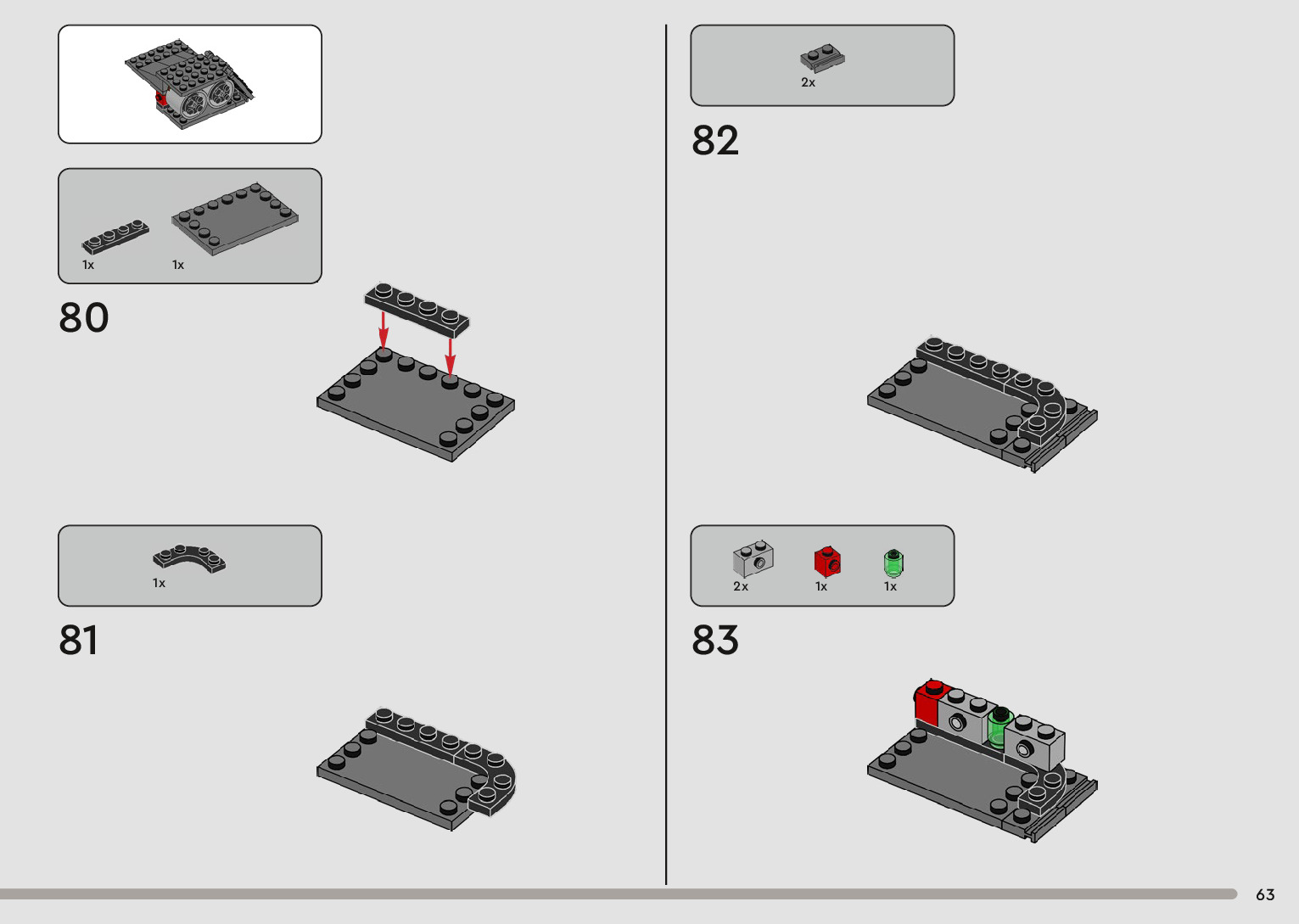 1x

1x

80

1x

81

2x

82

2x

1x

1x

83

63