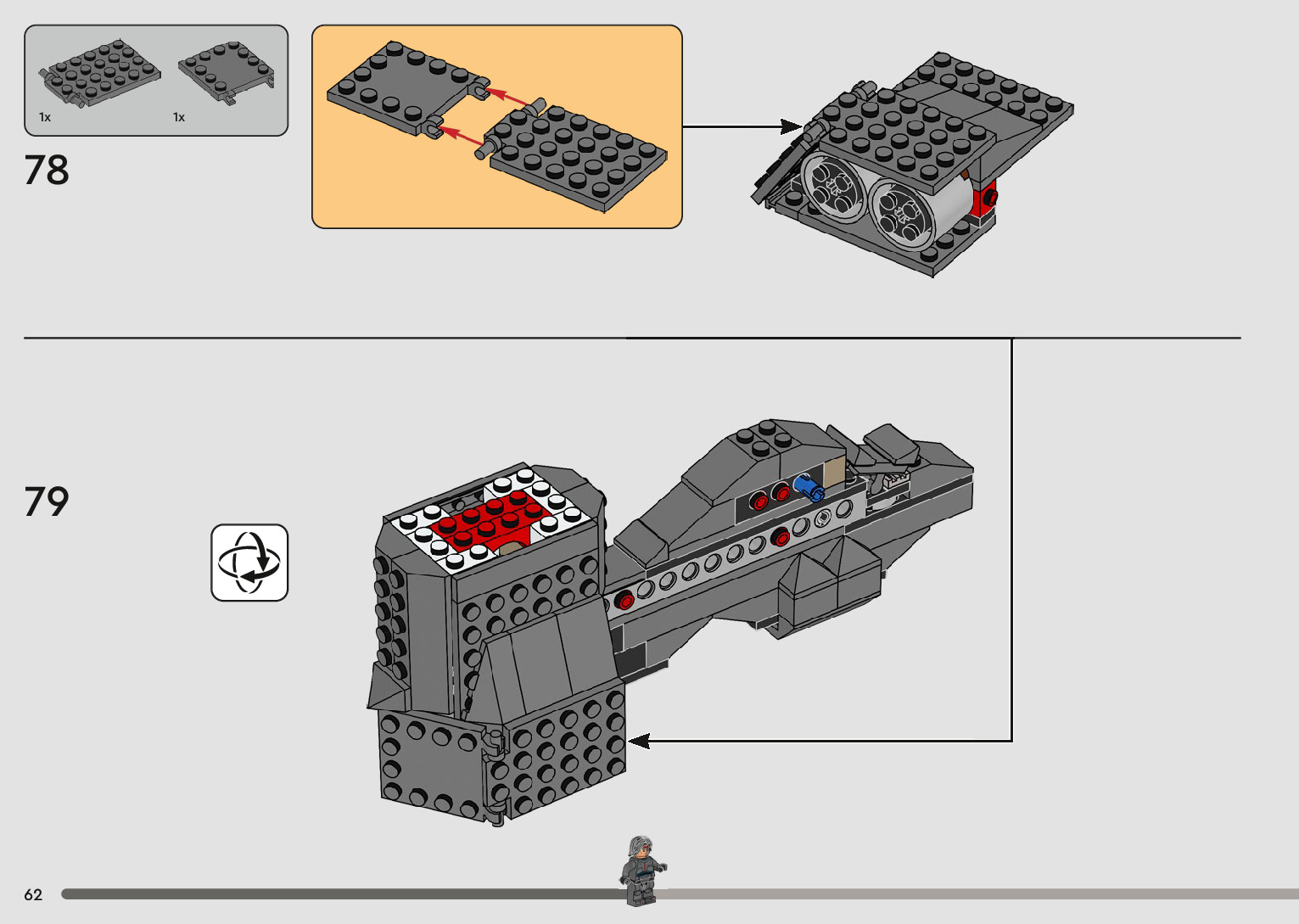 1x
1x
78
79
62