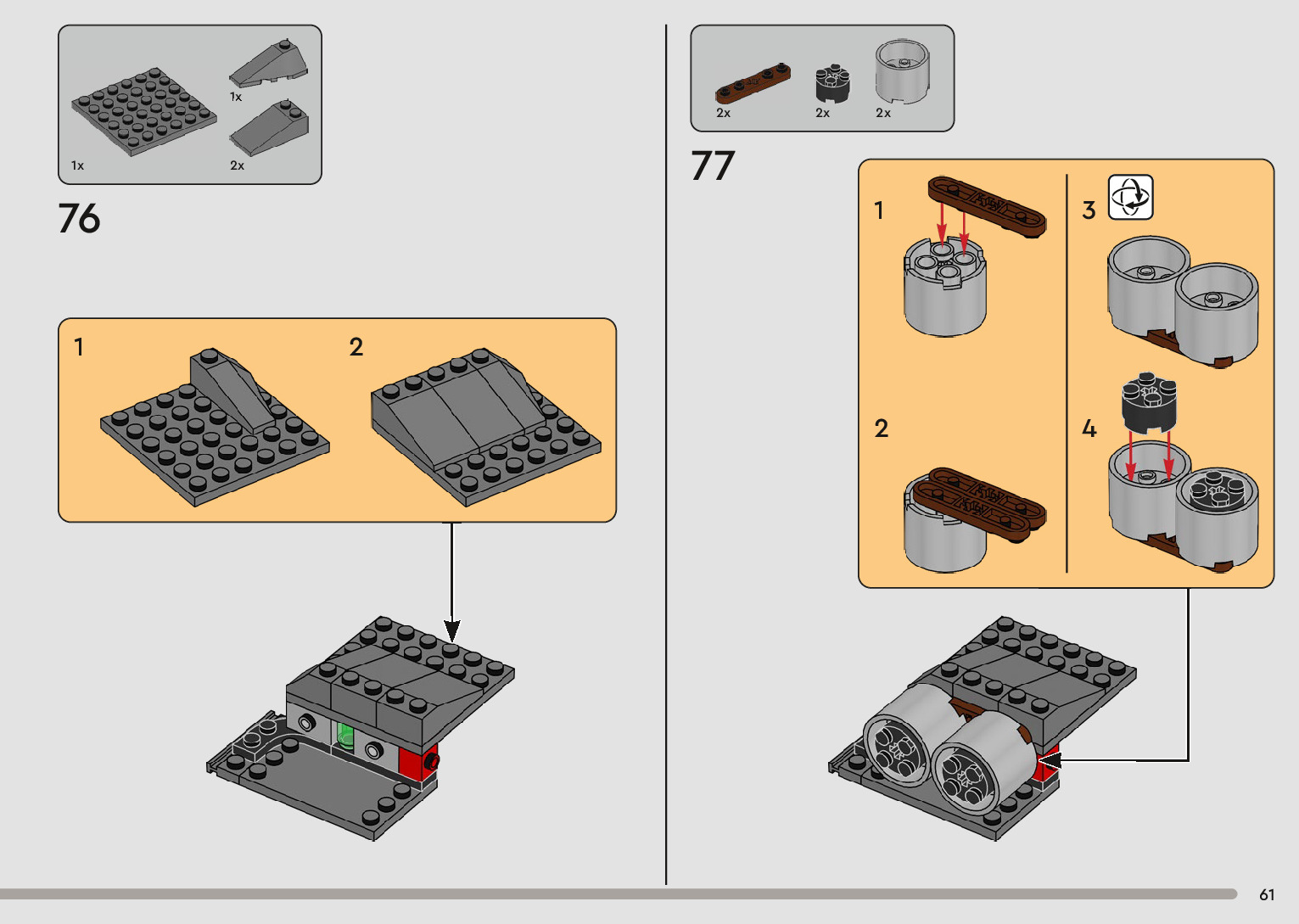 1x

1x

2x

76

1

2

2x

2x

2x

77

1

2

3

4

61