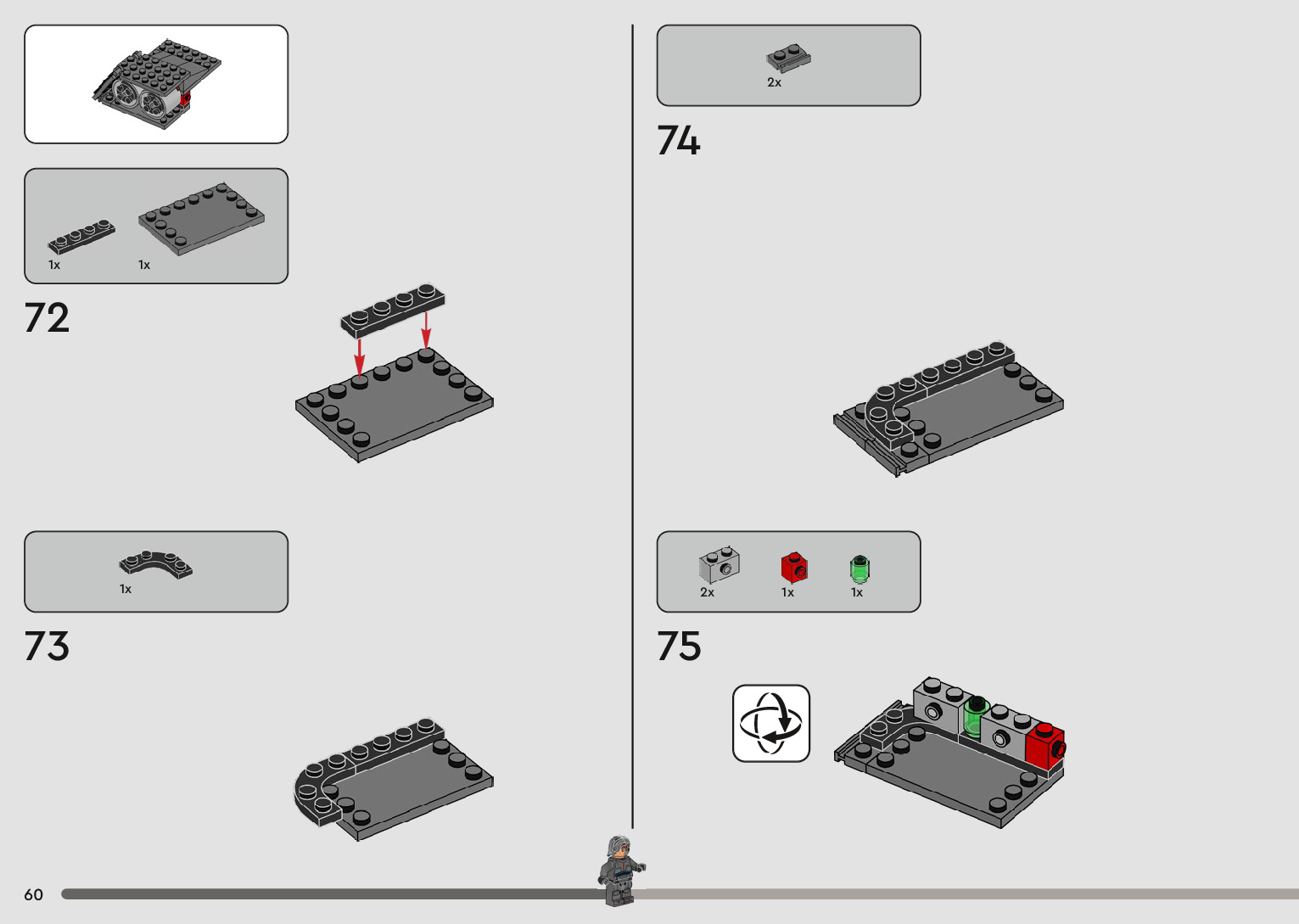 1x
1x
72
1x
73
2x
74
2x
1x
1x
75
60