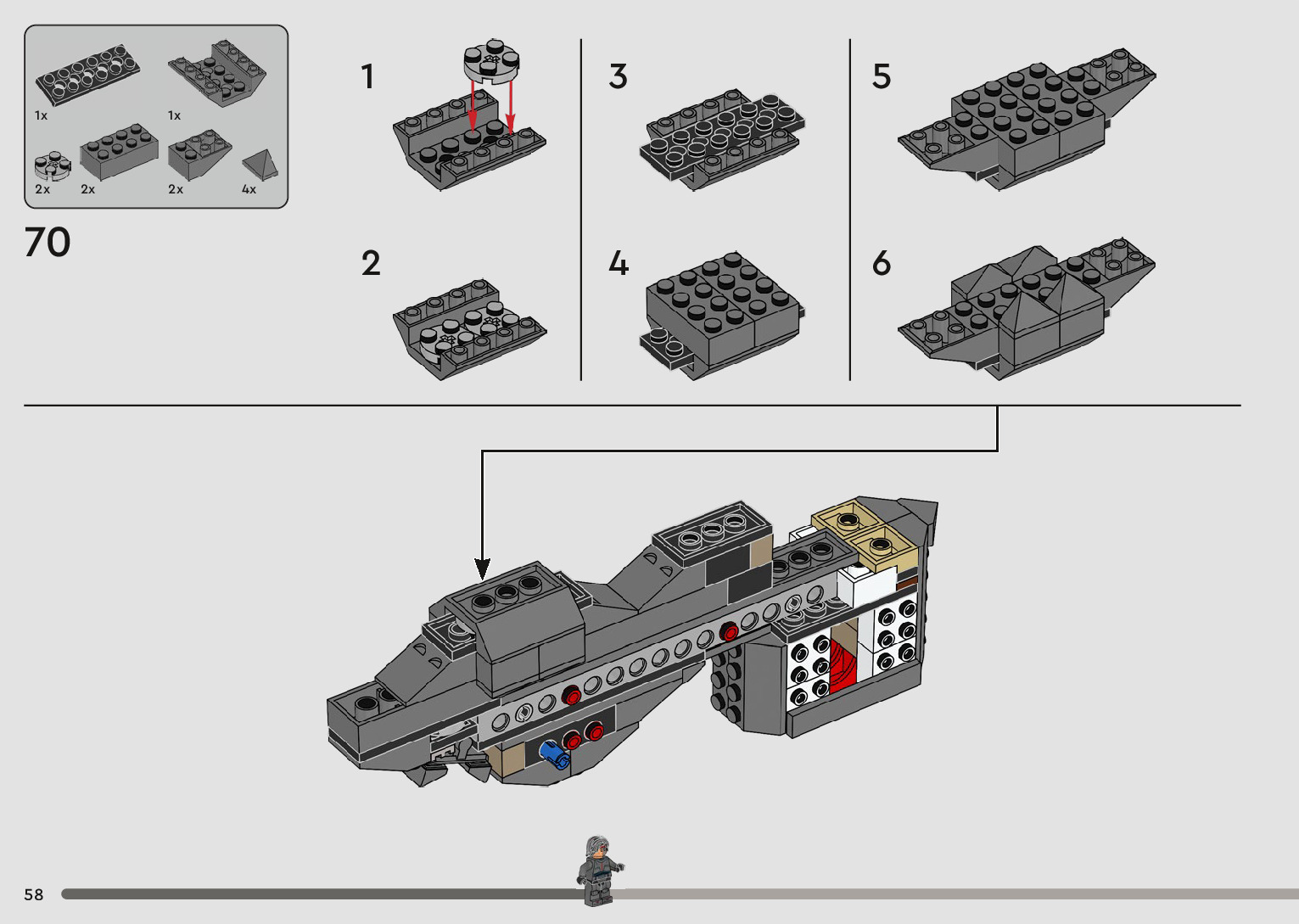 1x
1x
2x
2x
2x
4x

70

1

2

3

4

5

6

58