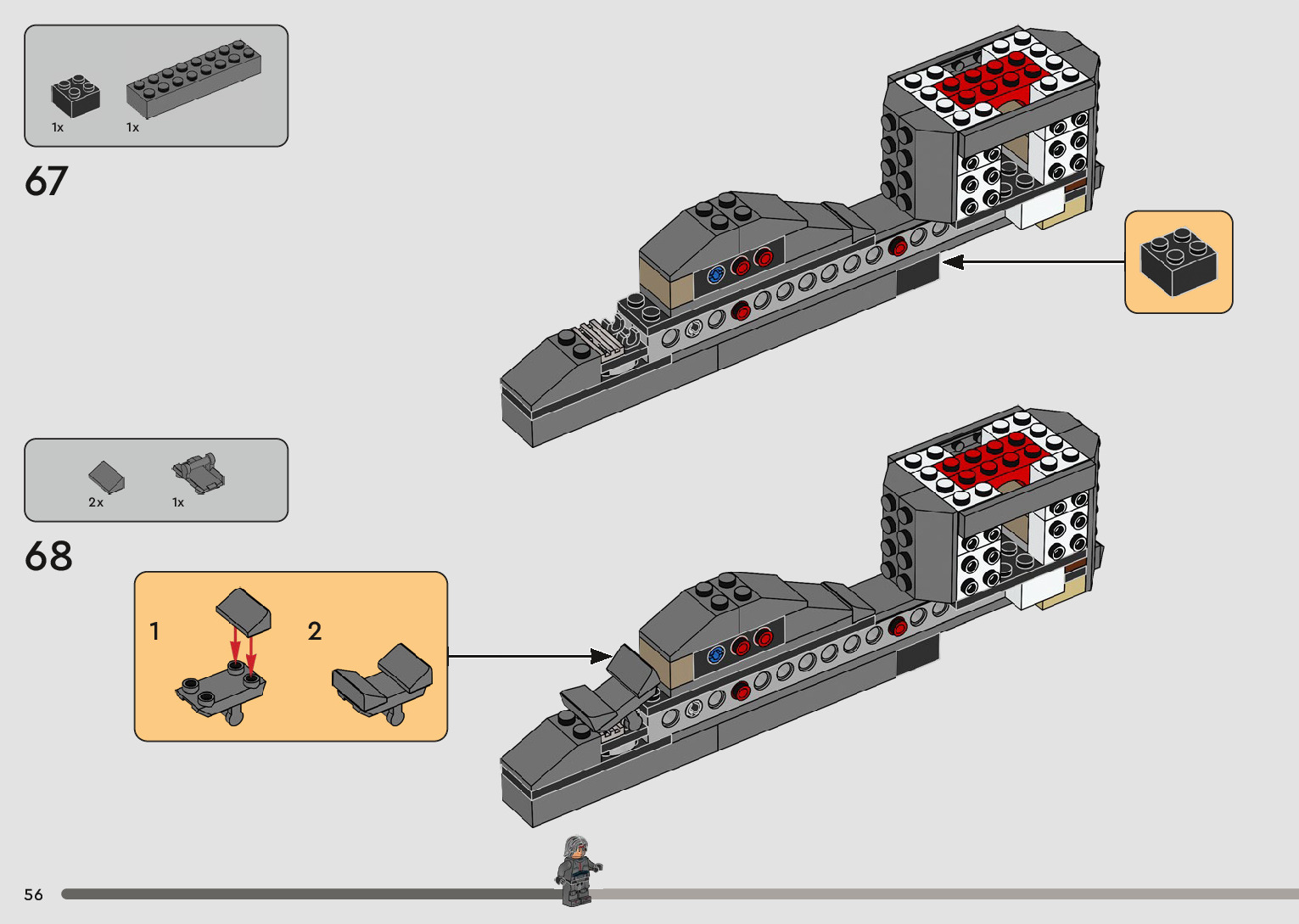 1x 1x

67

2x 1x

68

1

2

56