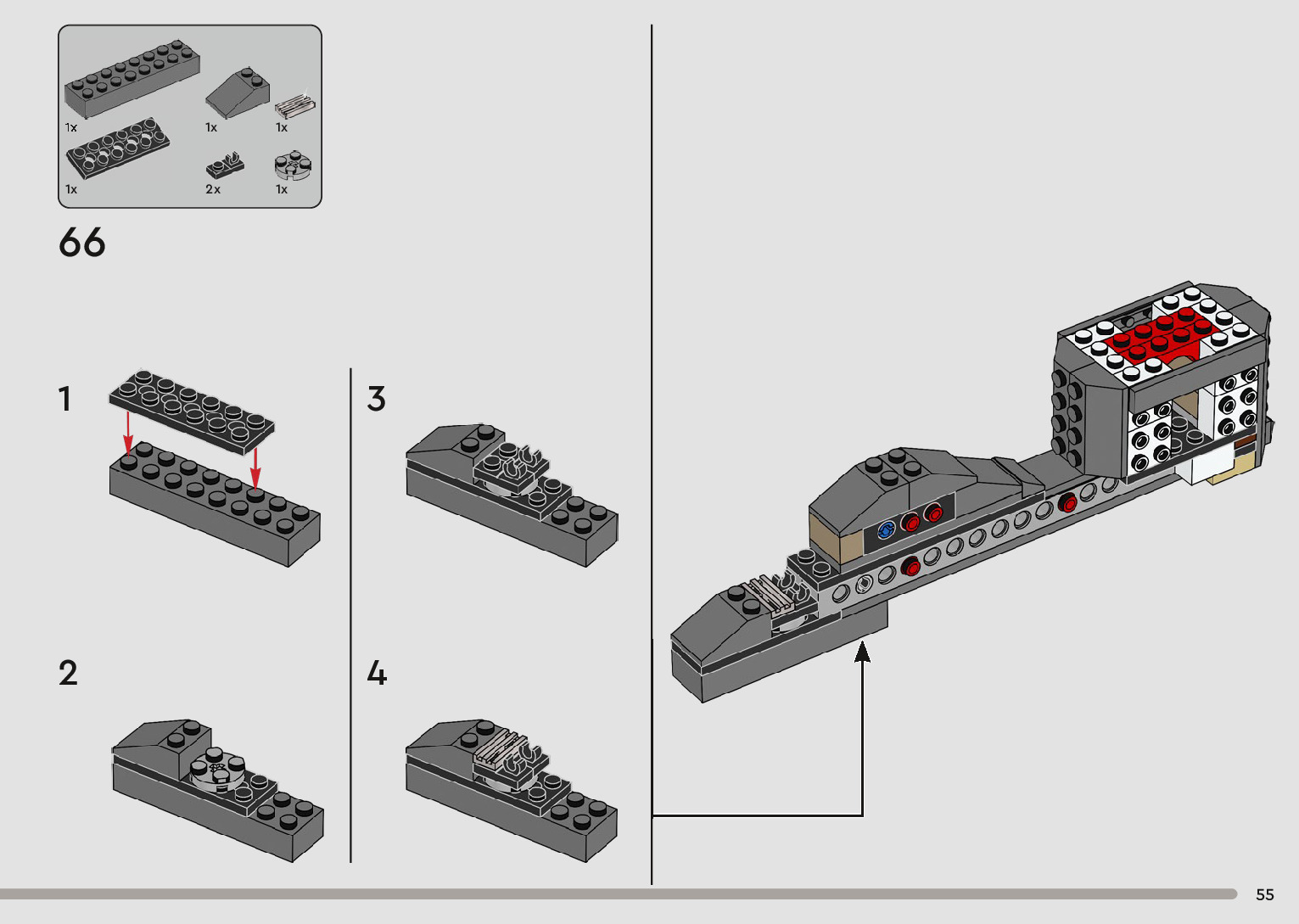 1x
1x
1x
1x
2x
1x

66

1

2

3

4

55