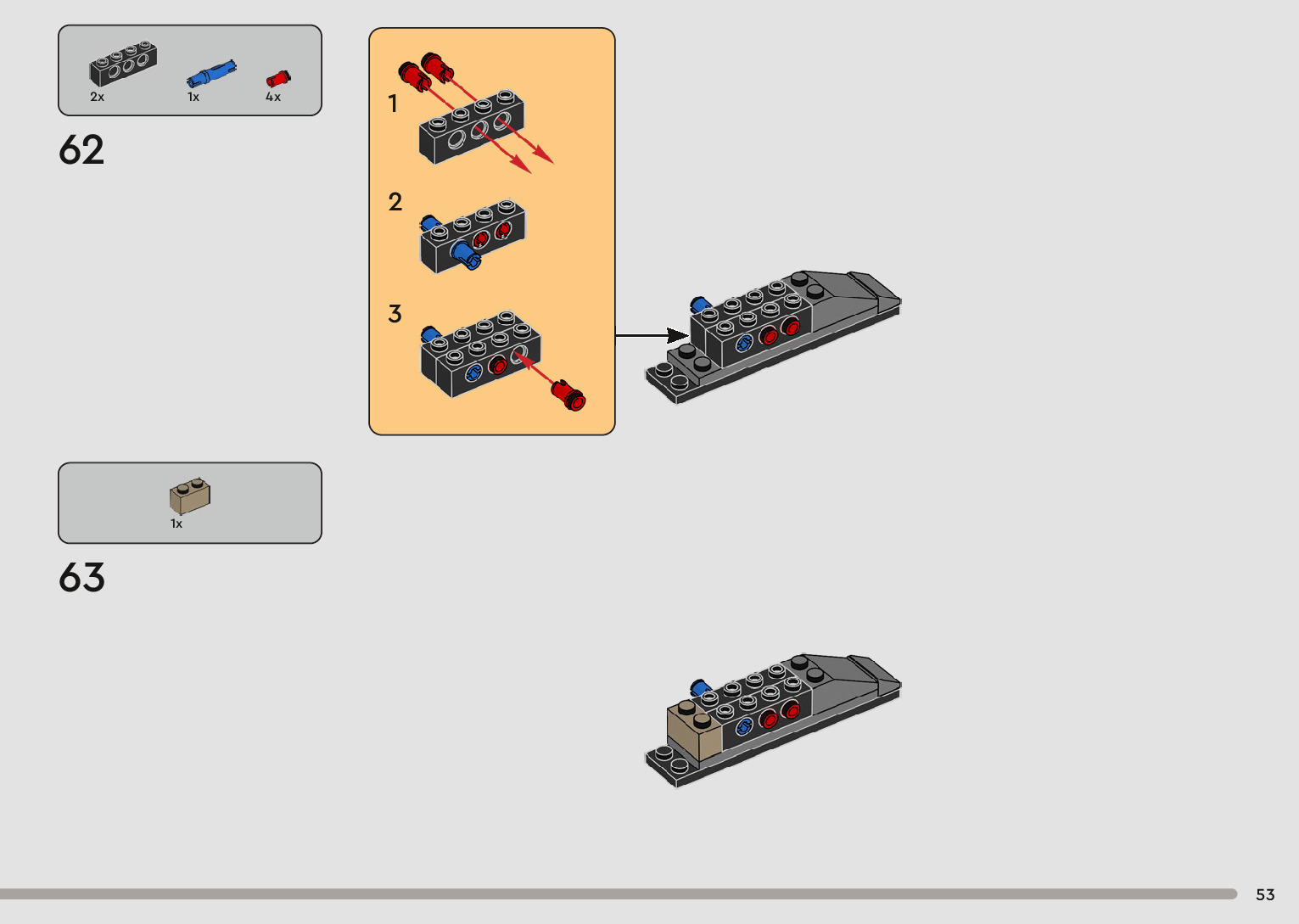 2x 1x 4x

62

1

2

3

1x

63

53