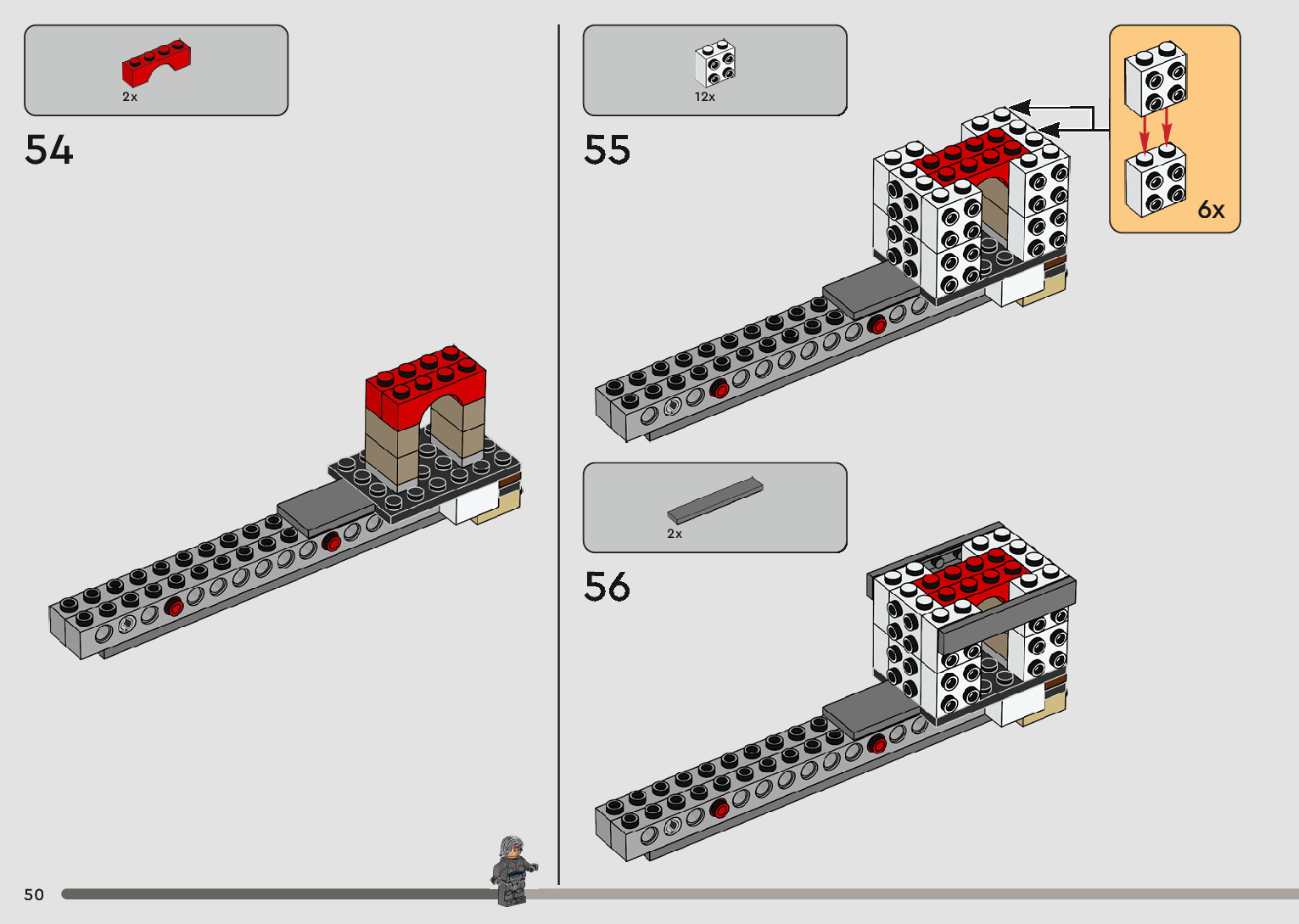 2x

54

12x

55

6x

2x

56

50