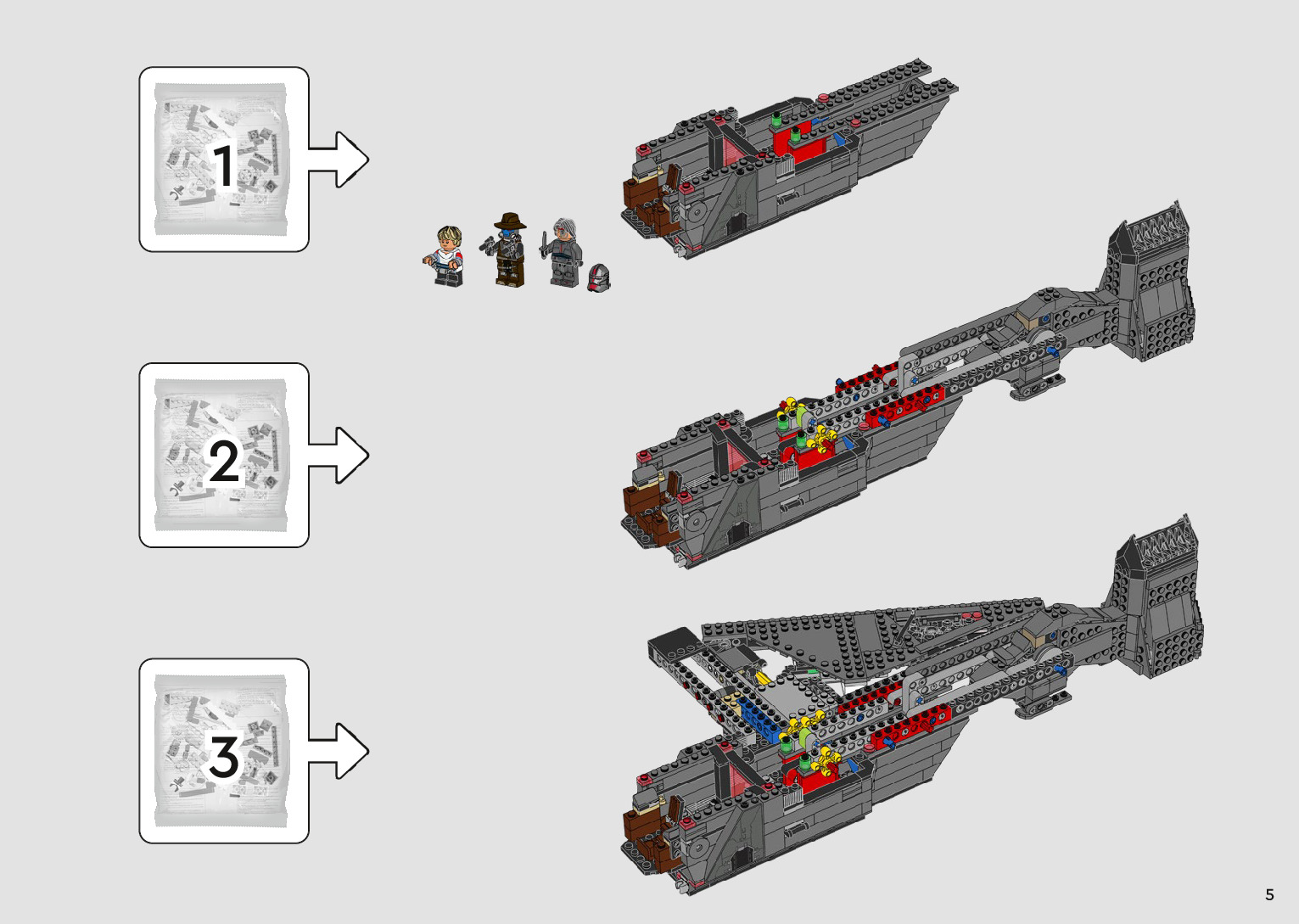 1

2

3

5