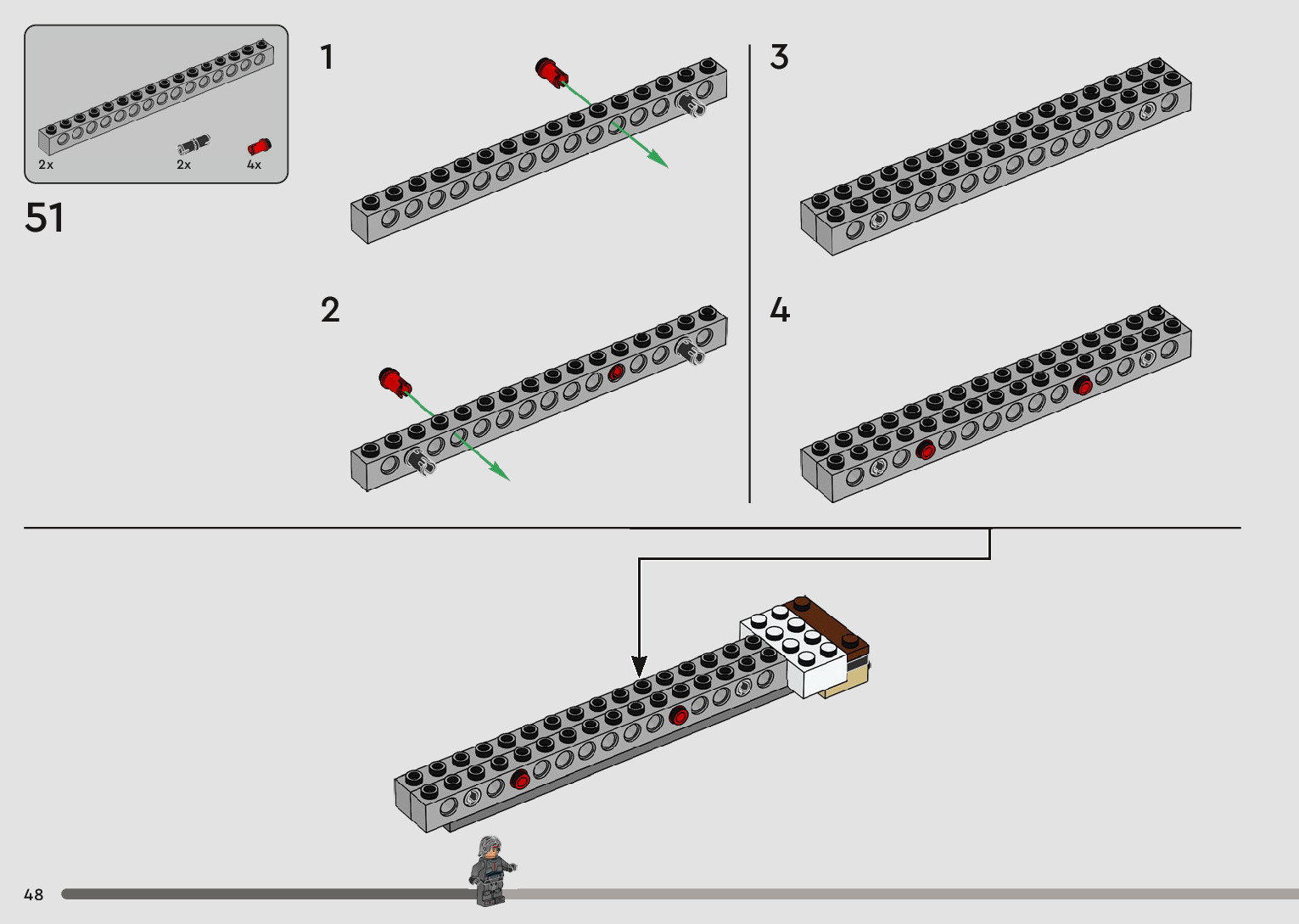 2x
2x
4x
51
1
2
3
4
48