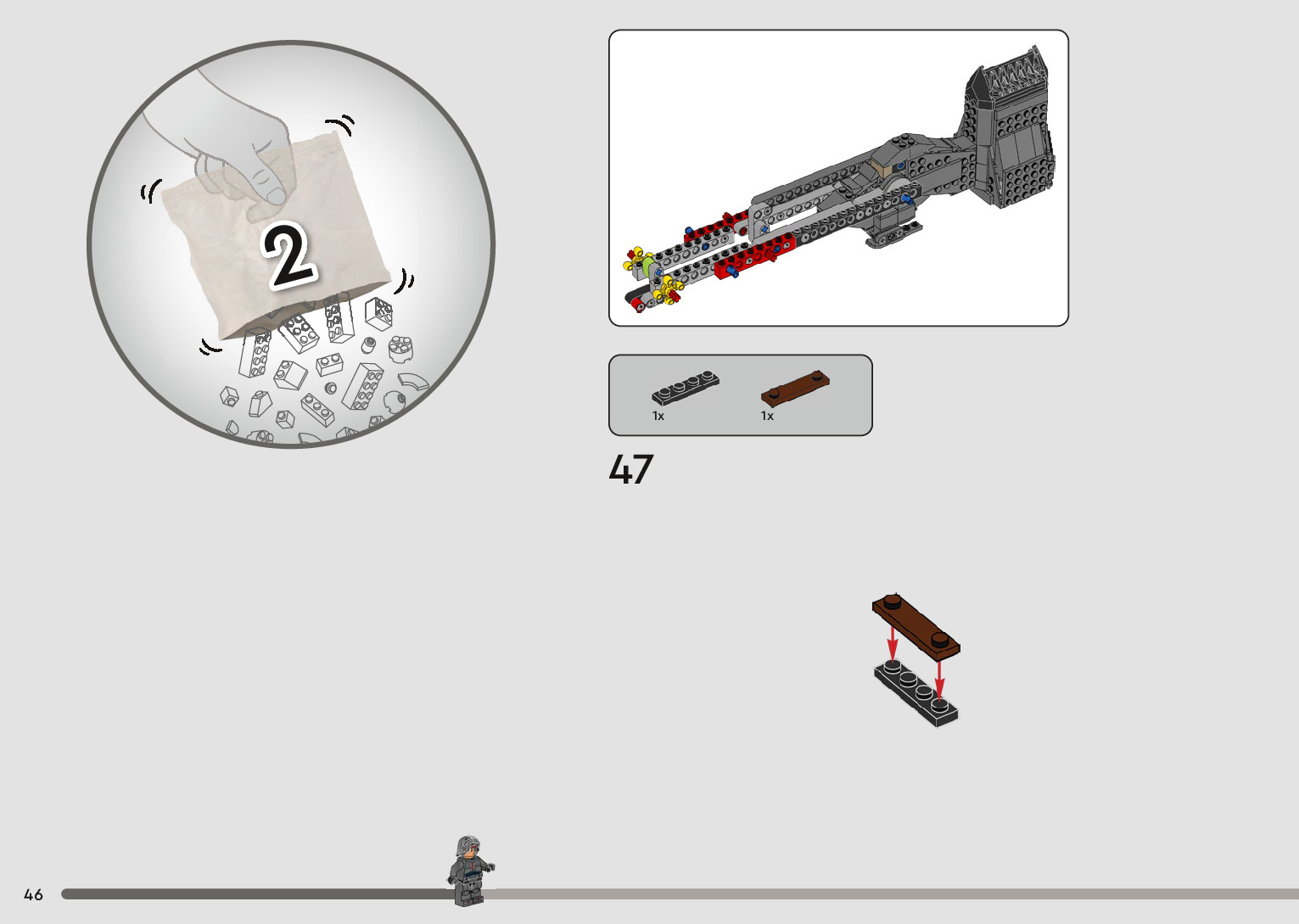 2

1x
1x

47

46